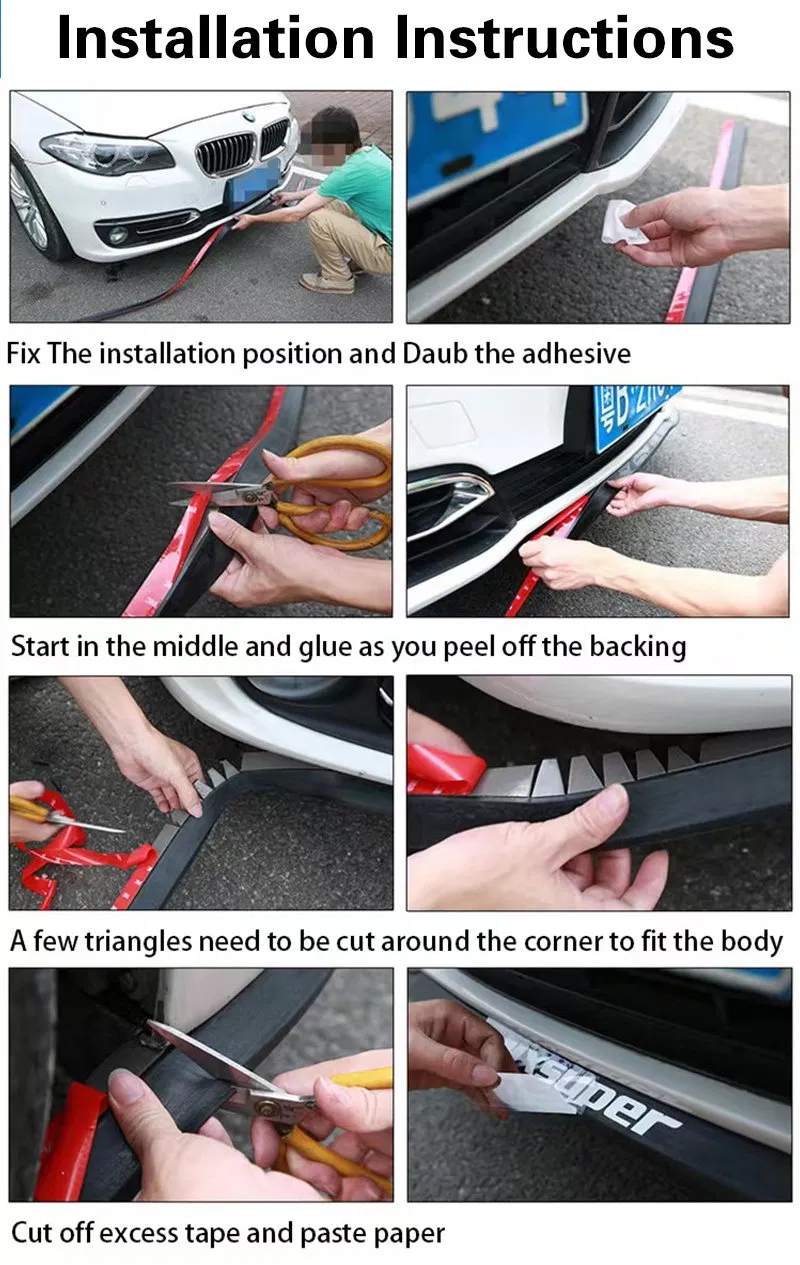 Installation Instructions

Fix The installation position and Daub the adhesive

Start in the middle and glue as you peel off the backing

A few triangles need to be cut around the corner to fit the body

Cut off excess tape and paste paper