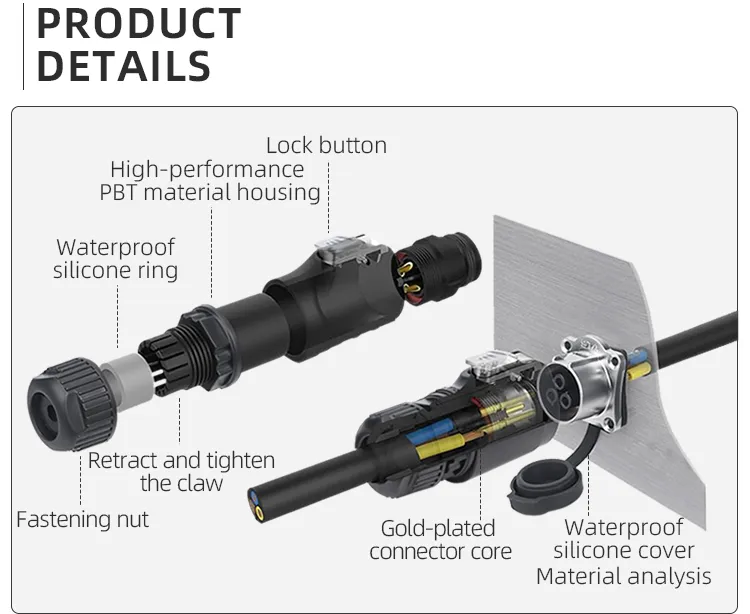 PRODUCT DETAILS

Lock button

High-performance PBT material housing

Waterproof silicone ring

Retract and tighten the claw

Fastening nut

Gold-plated connector core

Waterproof silicone cover Material analysis