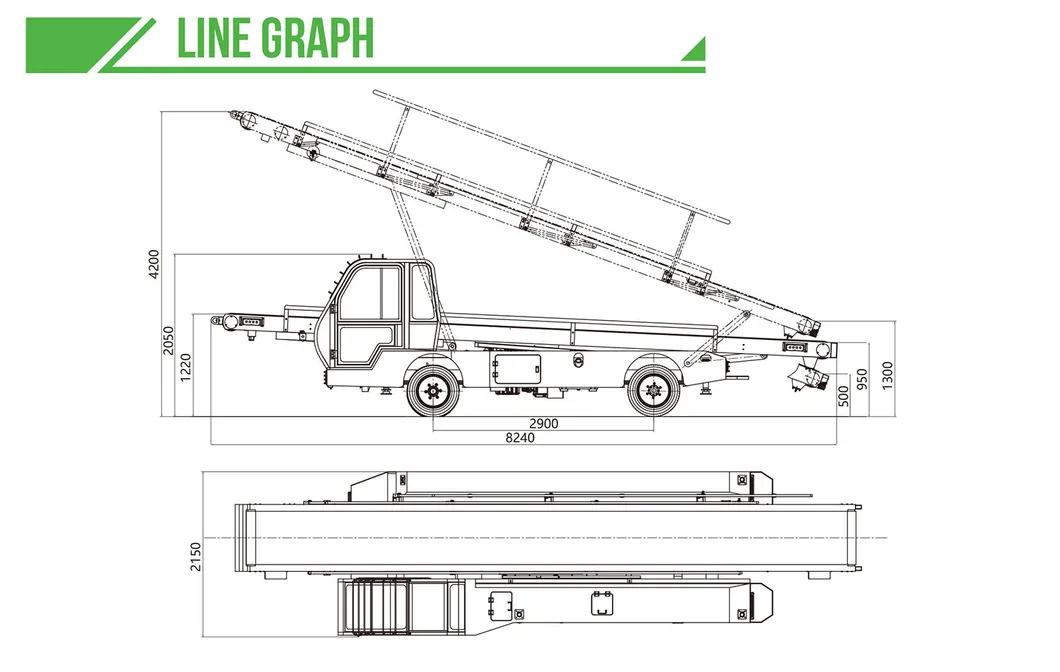 LINE GRAPH

4200
2050
1220
2900
8240
500
950
1300
2150