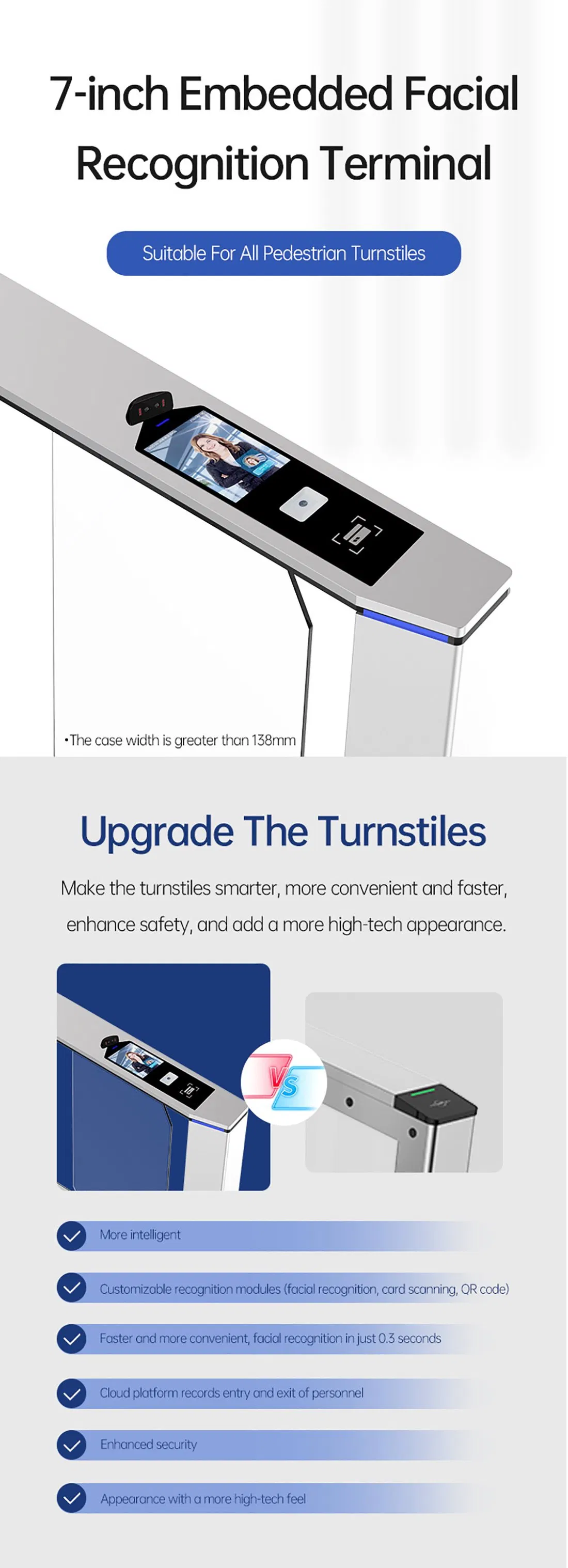 7-inch Embedded Facial Recognition Terminal

Suitable For All Pedestrian Turnstiles

•The case width is greater than 138mm

Upgrade The Turnstiles

Make the turnstiles smarter, more convenient and faster, enhance safety, and add a more high-tech appearance.

VS

More intelligent

Customizable recognition modules (facial recognition, card scanning, QR code)

Faster and more convenient, facial recognition in just 0.3 seconds

Cloud platform records entry and exit of personnel

Enhanced security

Appearance with a more high-tech feel