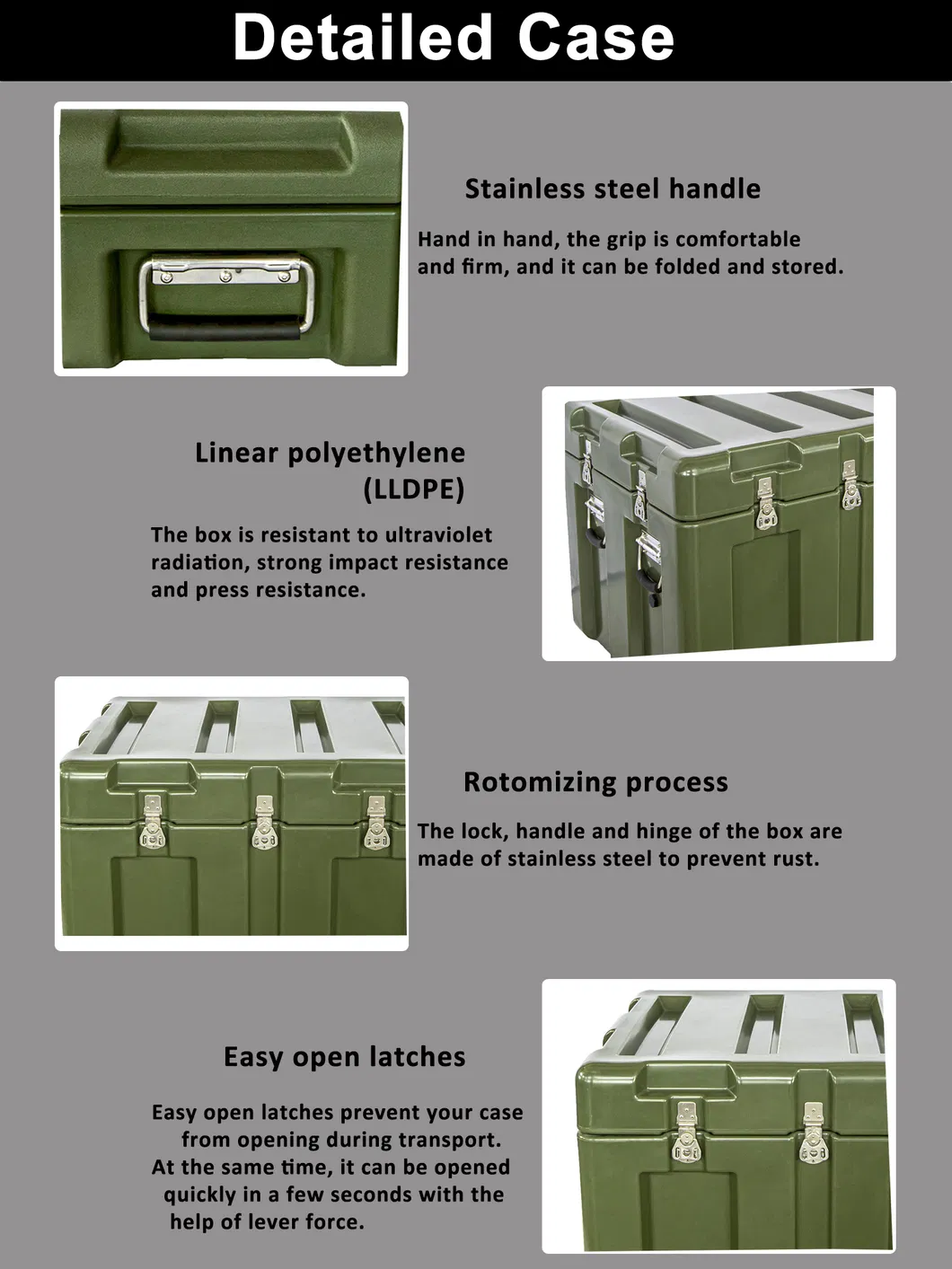 Detailed Case

Stainless steel handle

Hand in hand, the grip is comfortable and firm, and it can be folded and stored.

Linear polyethylene (LLDPE)

The box is resistant to ultraviolet radiation, strong impact resistance and press resistance.

Rotomizing process

The lock, handle and hinge of the box are made of stainless steel to prevent rust.

Easy open latches

Easy open latches prevent your case from opening during transport. At the same time, it can be opened quickly in a few seconds with the help of lever force.