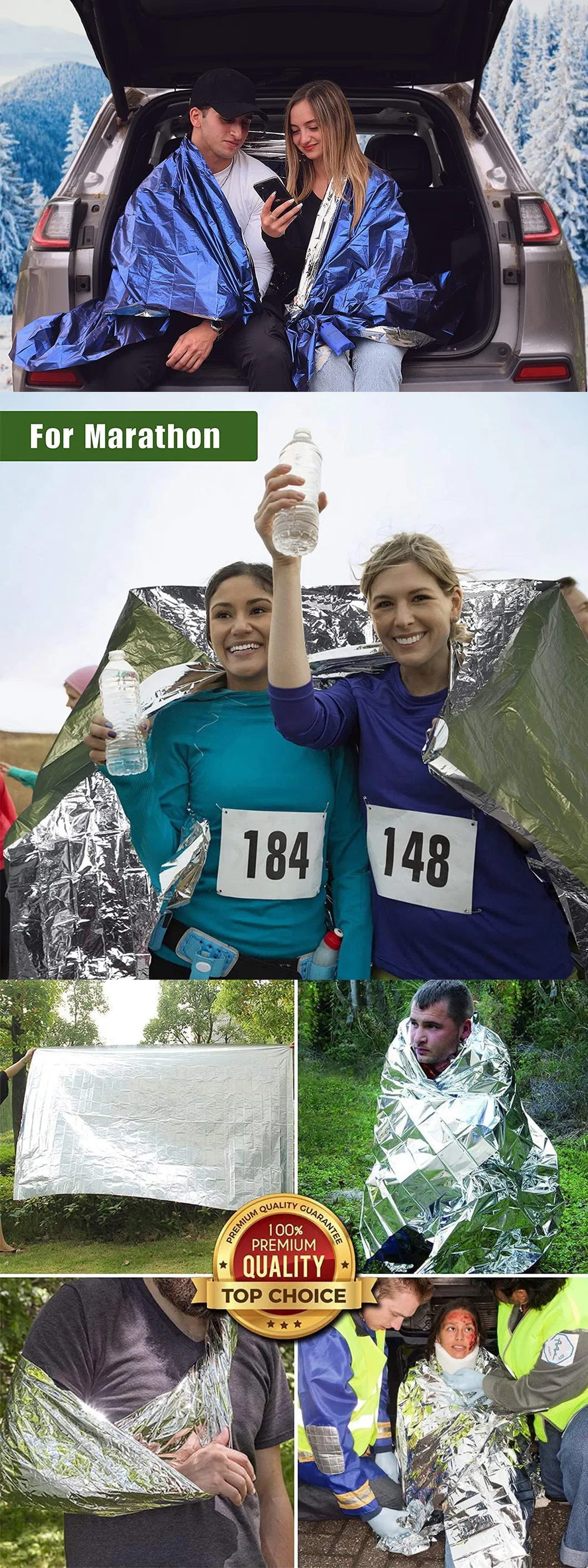 For Marathon

184

148

PREMIUM QUALITY GUARANTEE
100%
PREMIUM
QUALITY
TOP CHOICE