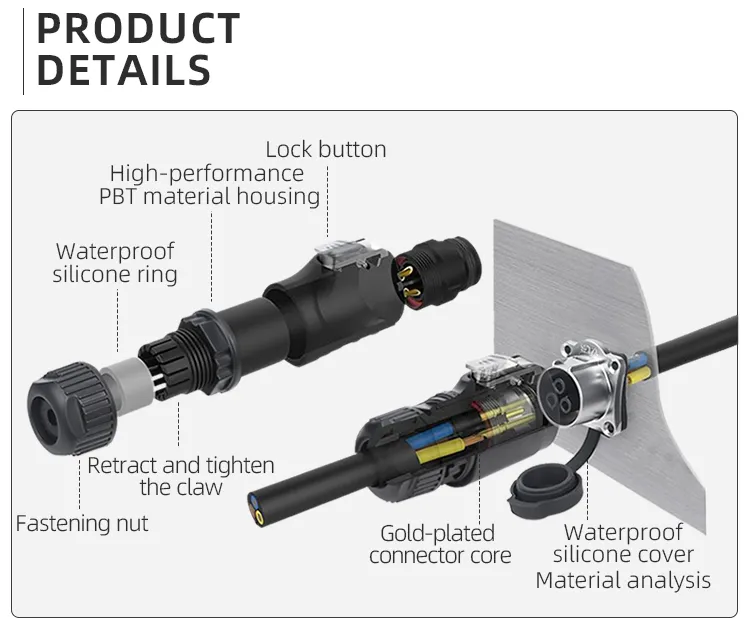 PRODUCT DETAILS

Lock button

High-performance PBT material housing

Waterproof silicone ring

Retract and tighten the claw

Fastening nut

Gold-plated connector core

Waterproof silicone cover Material analysis