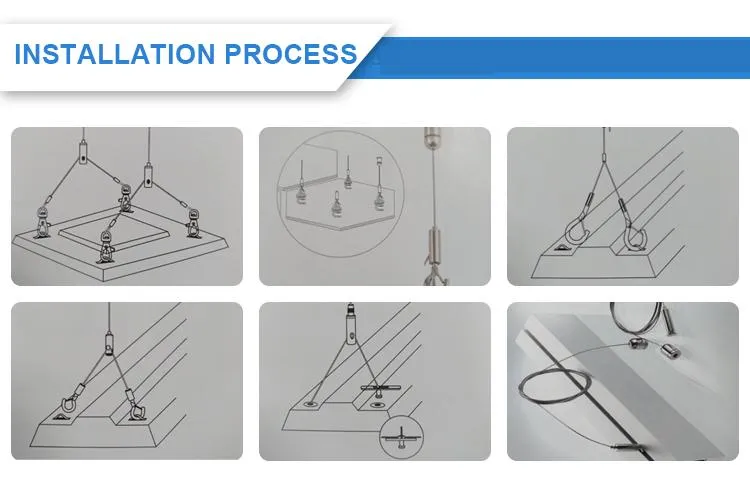 INSTALLATION PROCESS