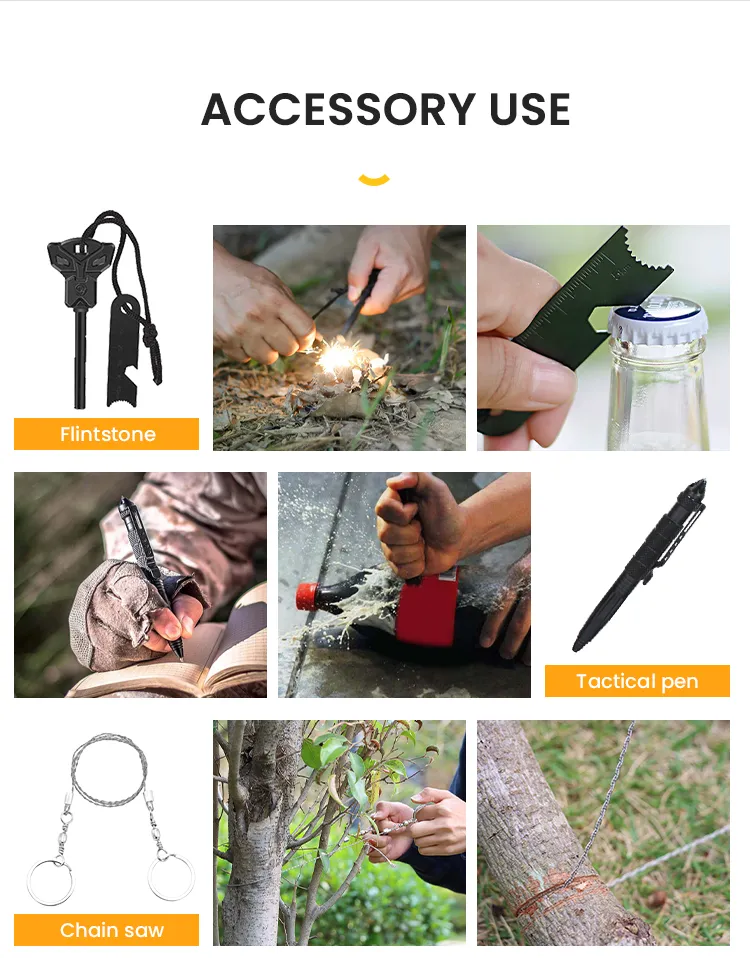 ACCESSORY USE

Flintstone

Tactical pen

Chain saw