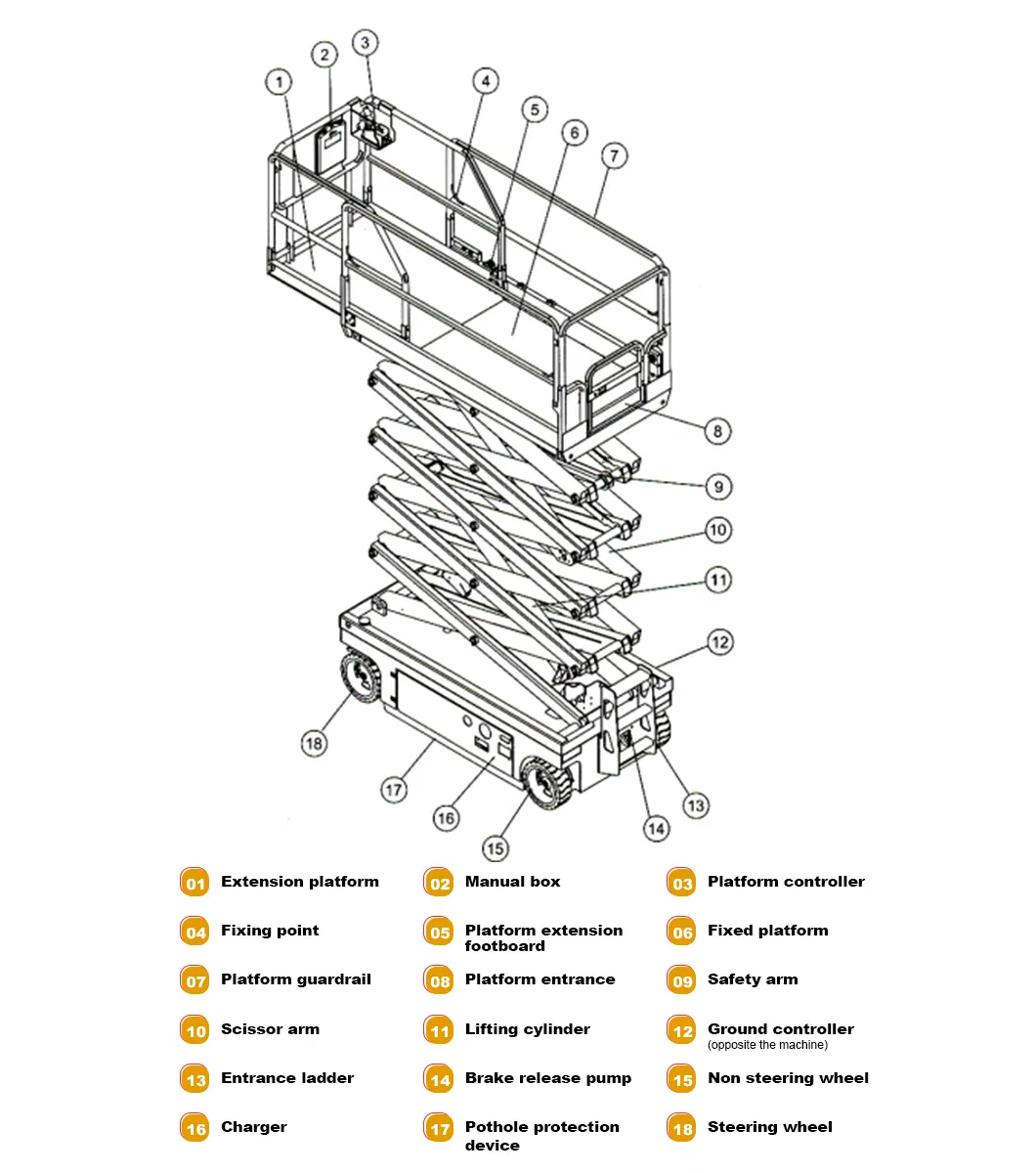 1
2
3
4
5
6
7
8
9
10
11
12
13
14
15
16
17
18

01 Extension platform
02 Manual box
03 Platform controller
04 Fixing point
05 Platform extension footboard
06 Fixed platform
07 Platform guardrail
08 Platform entrance
09 Safety arm
10 Scissor arm
11 Lifting cylinder
12 Ground controller (opposite the machine)
13 Entrance ladder
14 Brake release pump
15 Non steering wheel
16 Charger
17 Pothole protection device
18 Steering wheel