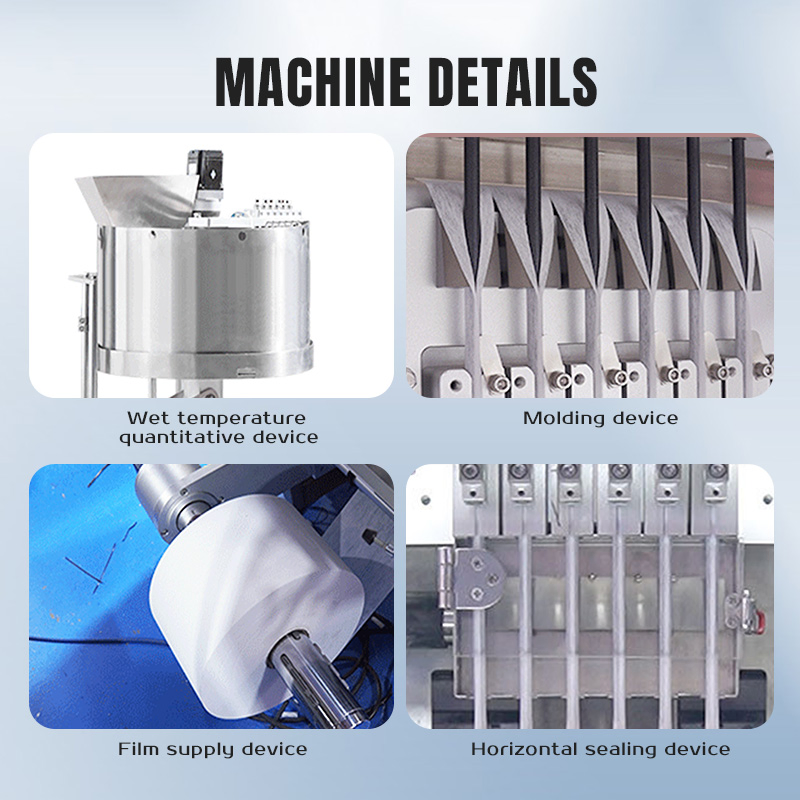 MACHINE DETAILS

Wet temperature quantitative device

Molding device

Film supply device

Horizontal sealing device