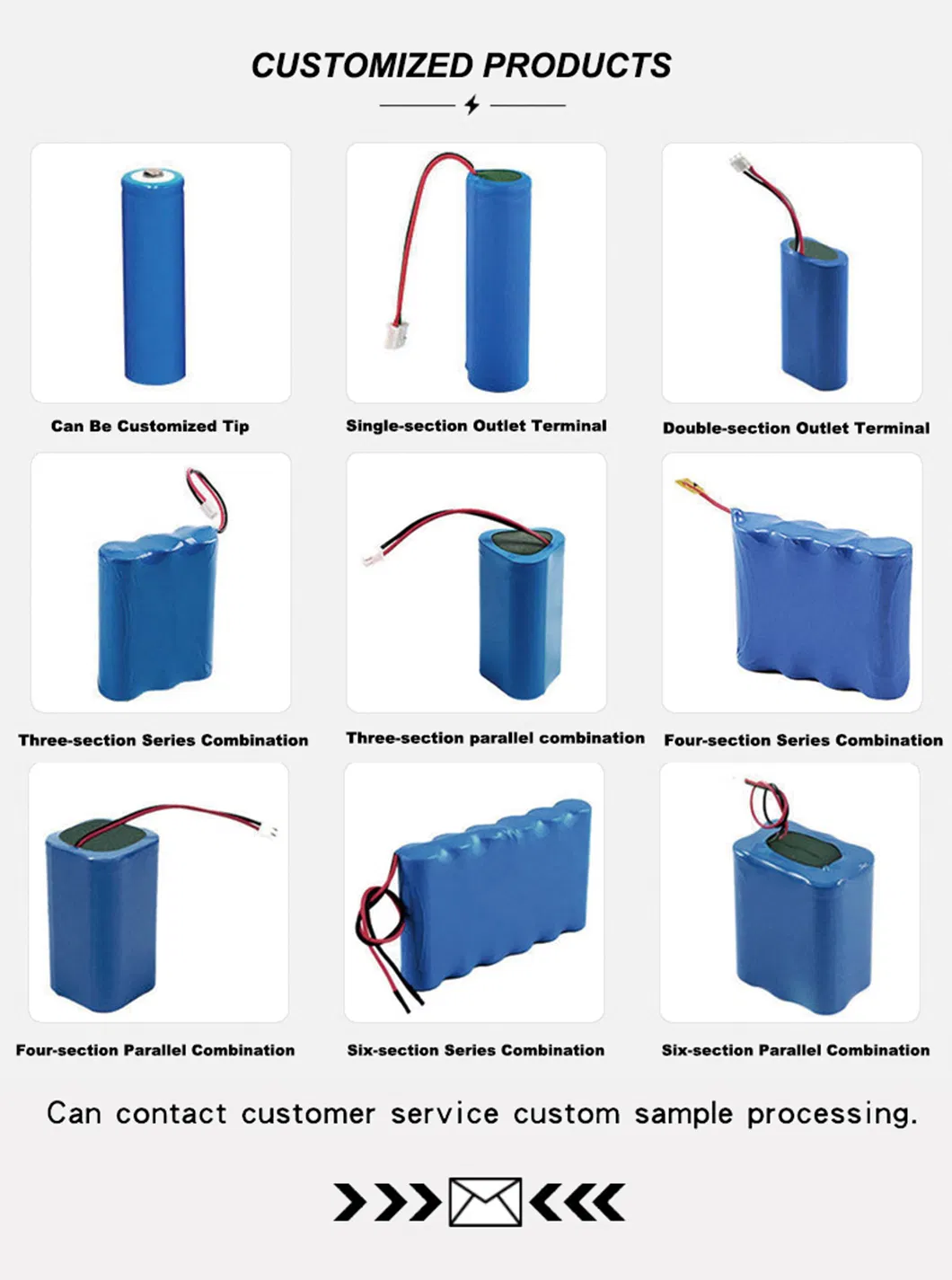 CUSTOMIZED PRODUCTS

Can Be Customized Tip

Single-section Outlet Terminal

Double-section Outlet Terminal

Three-section Series Combination

Three-section parallel combination

Four-section Series Combination

Four-section Parallel Combination

Six-section Series Combination

Six-section Parallel Combination

Can contact customer service custom sample processing.