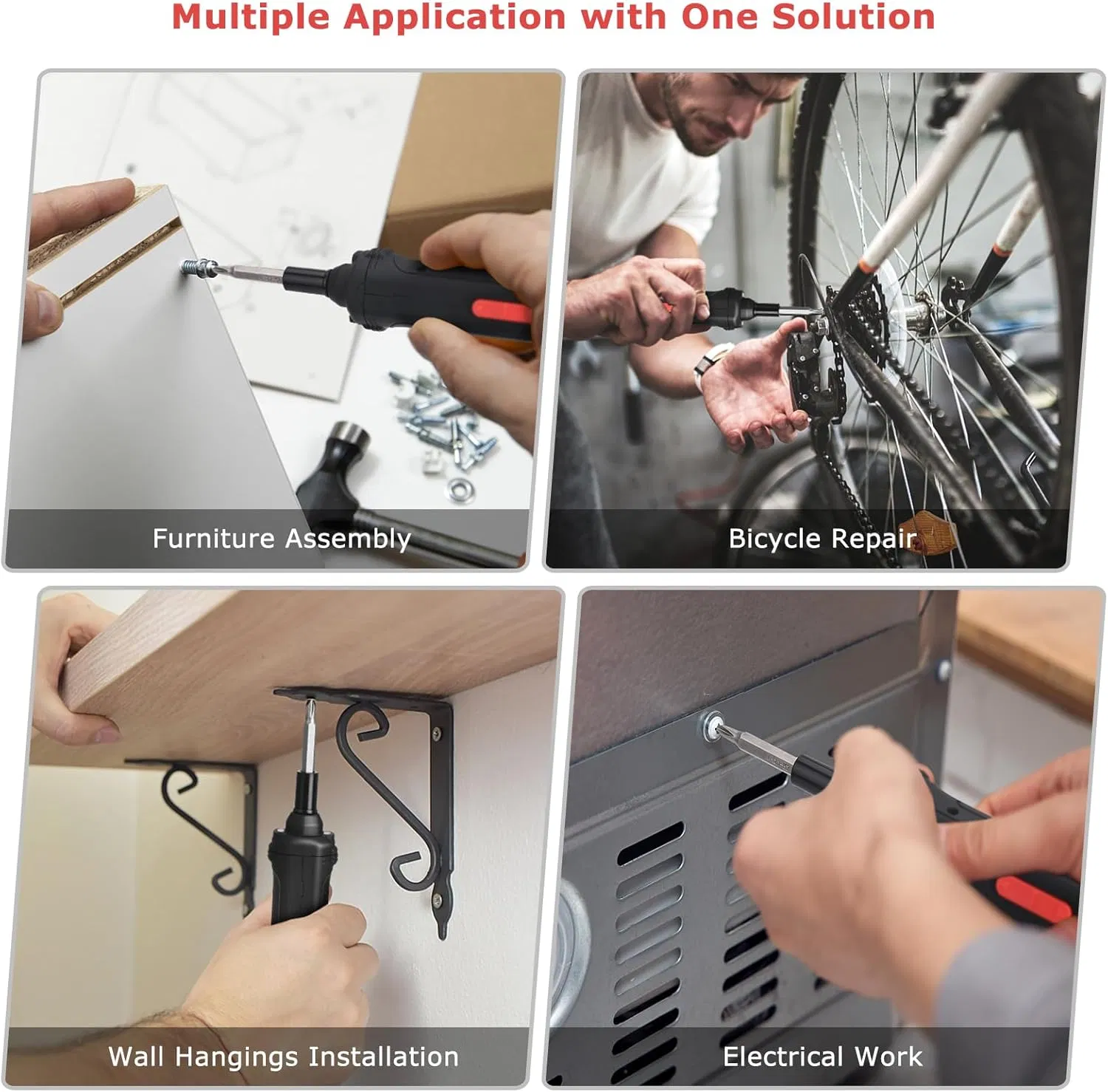 Multiple Application with One Solution

Furniture Assembly

Bicycle Repair

Wall Hangings Installation

Electrical Work