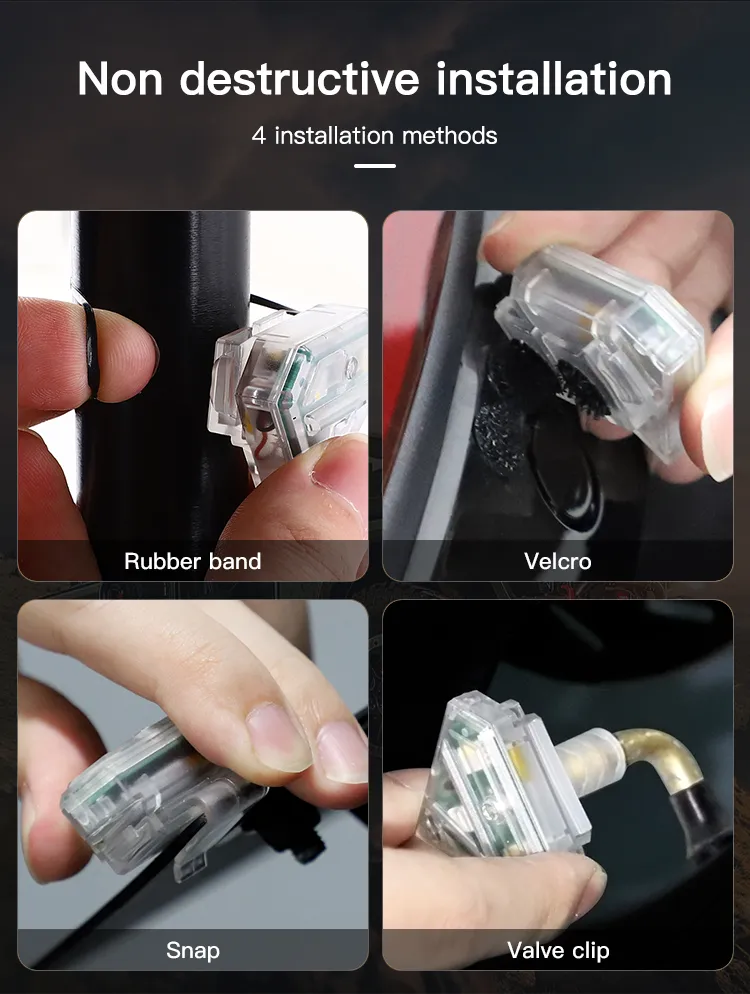 Non destructive installation

4 installation methods

Rubber band

Velcro

Snap

Valve clip