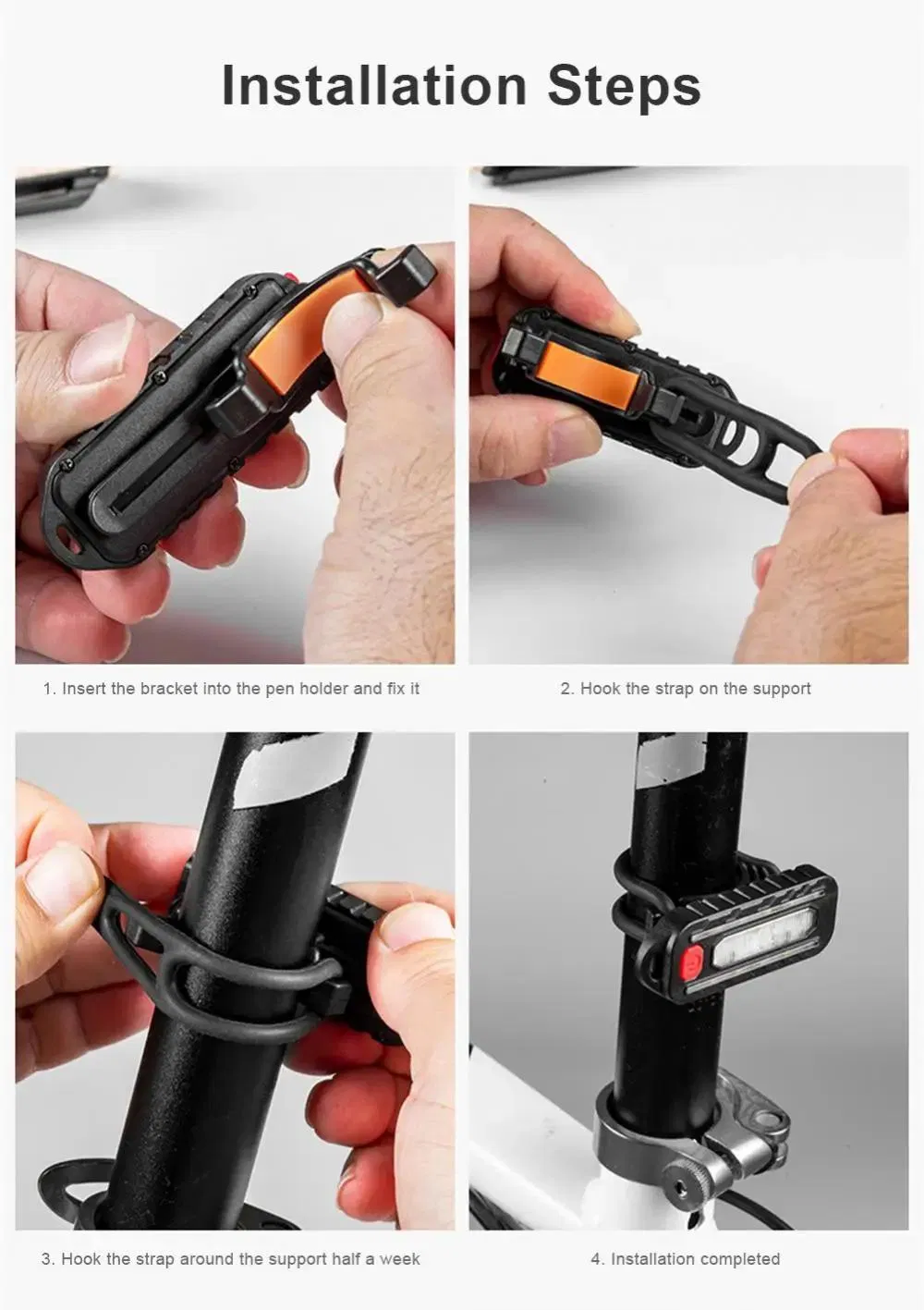 Installation Steps

1. Insert the bracket into the pen holder and fix it

2. Hook the strap on the support

3. Hook the strap around the support half a week

4. Installation completed