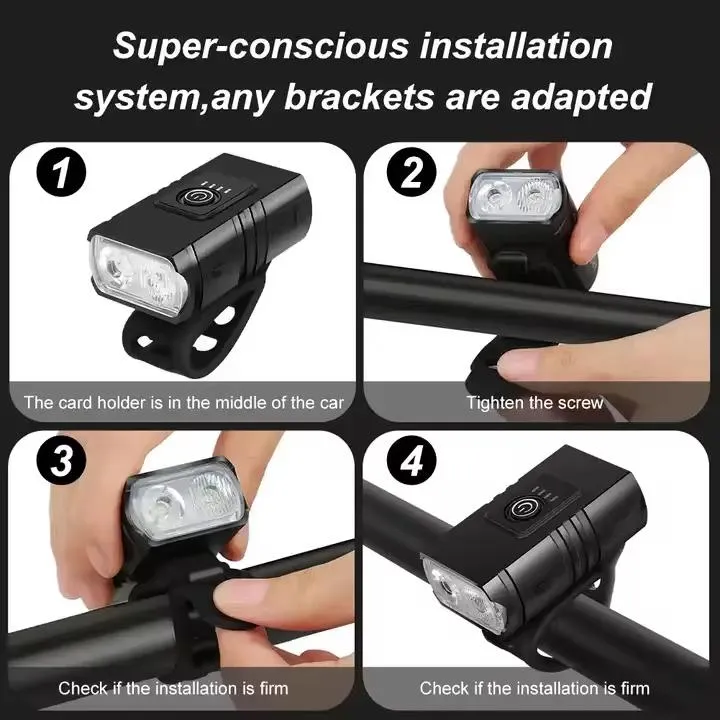 Super-conscious installation system,any brackets are adapted

1

The card holder is in the middle of the car

2

Tighten the screw

3

Check if the installation is firm

4

Check if the installation is firm