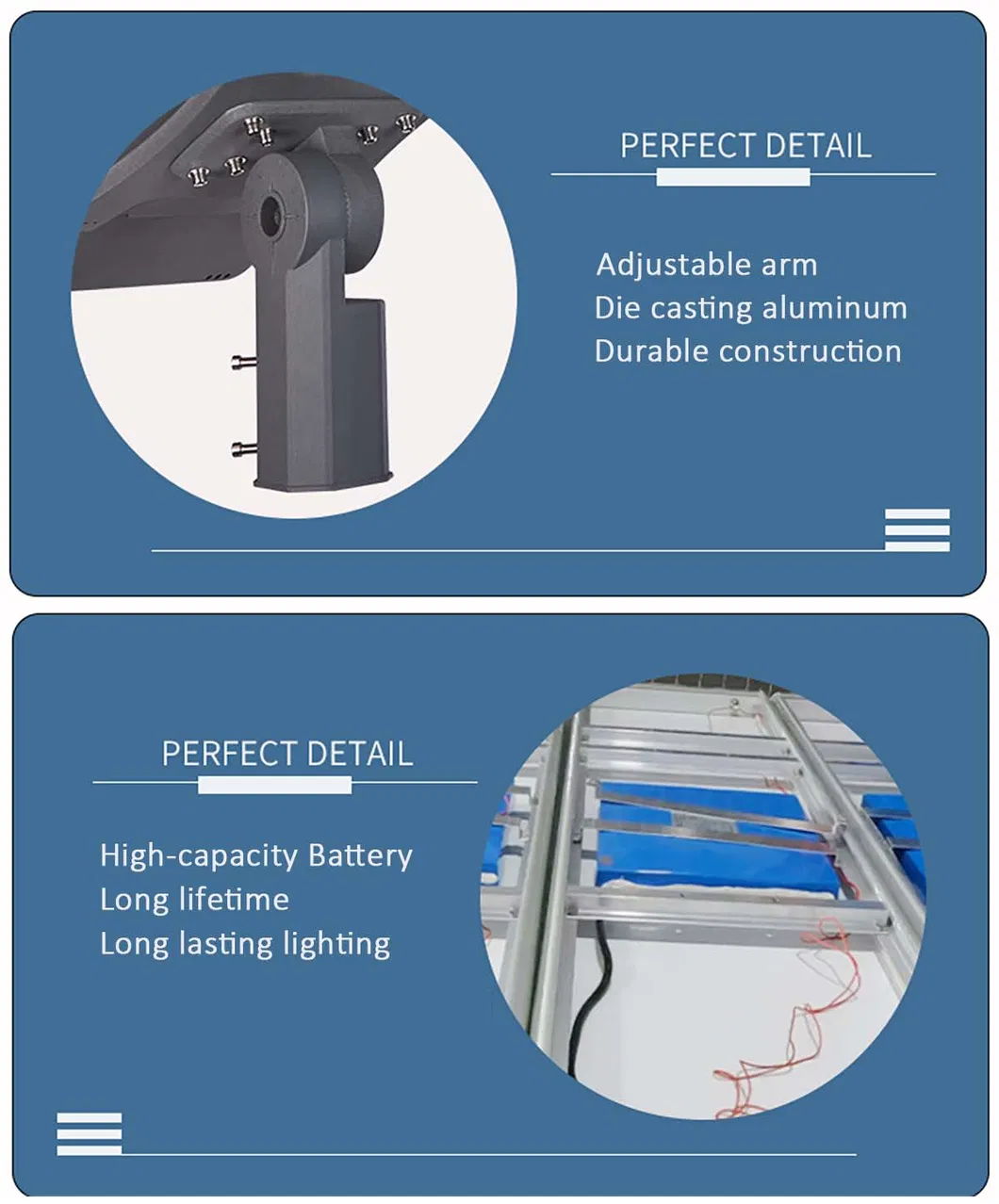 PERFECT DETAIL

Adjustable arm
Die casting aluminum
Durable construction

PERFECT DETAIL

High-capacity Battery
Long lifetime
Long lasting lighting