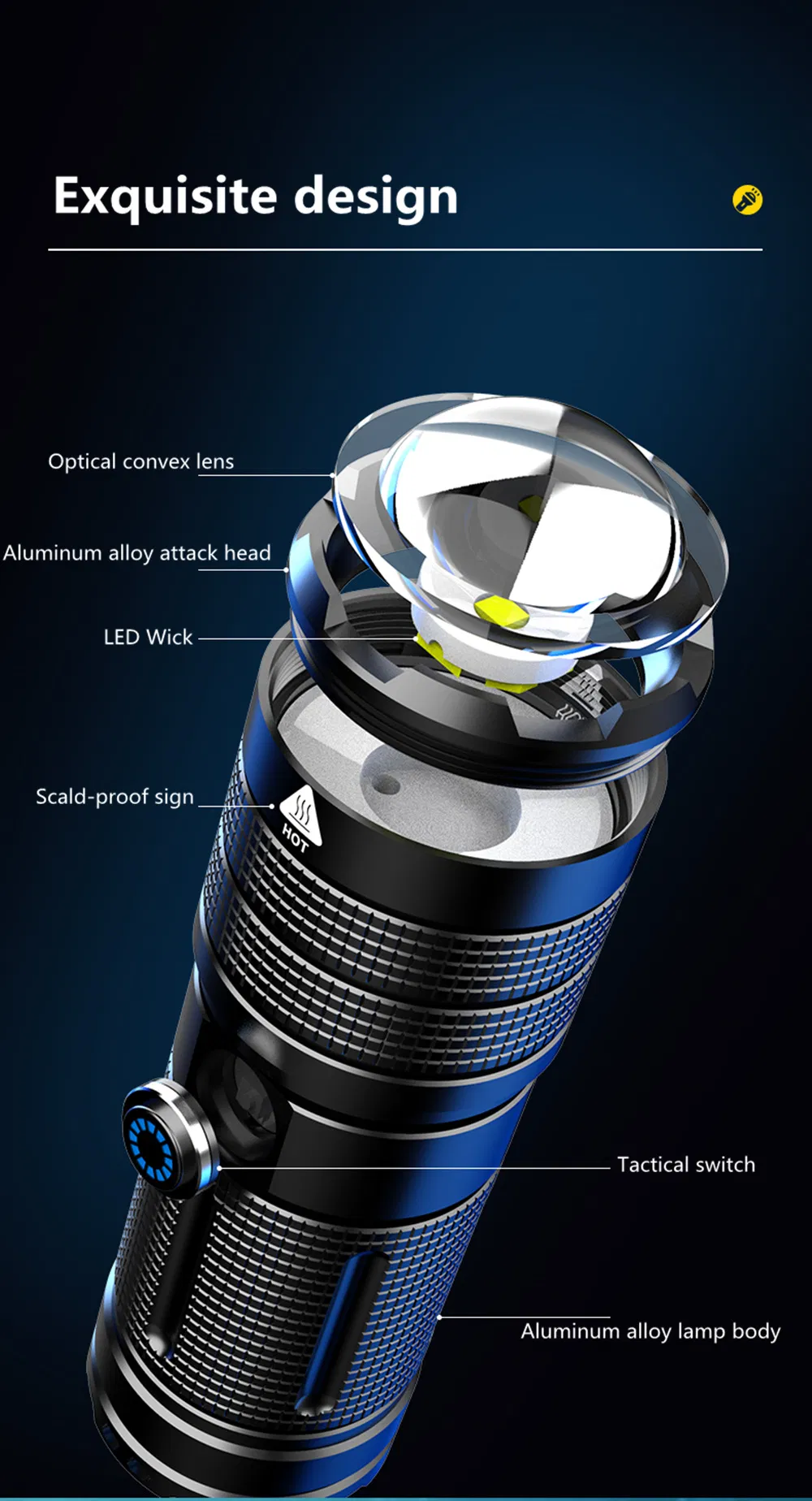 Exquisite design

Optical convex lens

Aluminum alloy attack head

LED Wick

Scald-proof sign

HOT

Tactical switch

Aluminum alloy lamp body