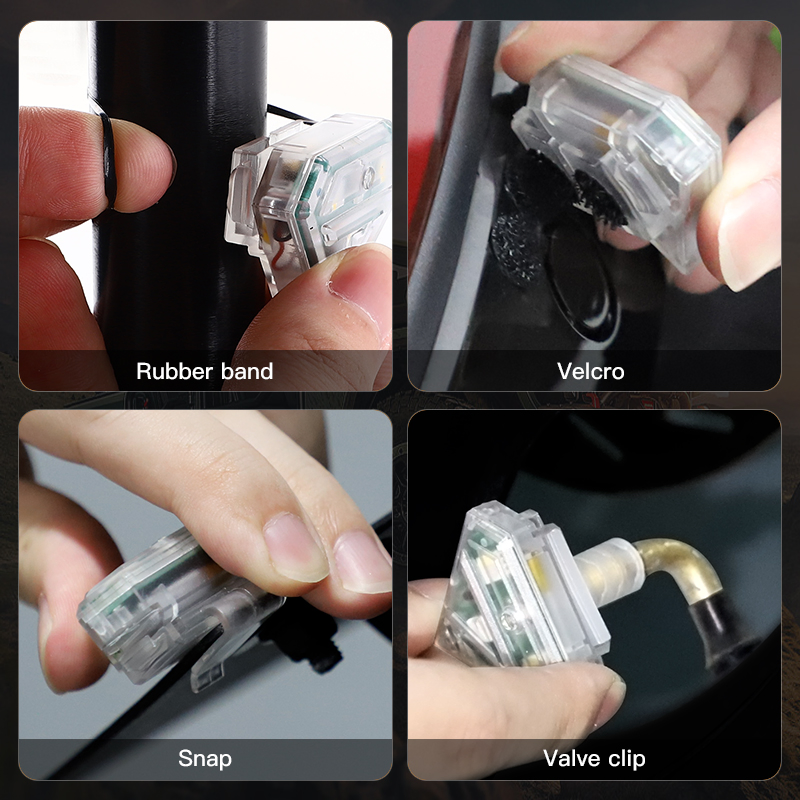 Rubber band

Velcro

Snap

Valve clip