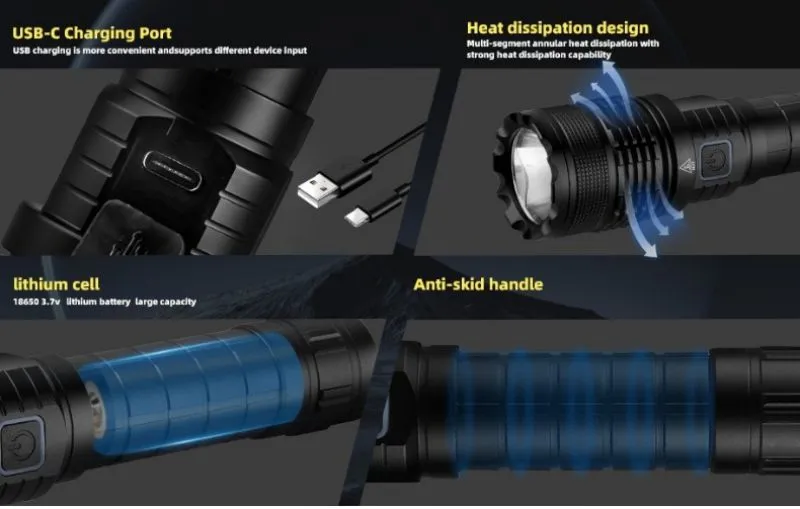 USB-C Charging Port
USB charging is more convenient andsupports different device input

Heat dissipation design
Multi-segment annular heat dissipation with strong heat dissipation capability

lithium cell
18650 3.7v lithium battery large capacity

Anti-skid handle