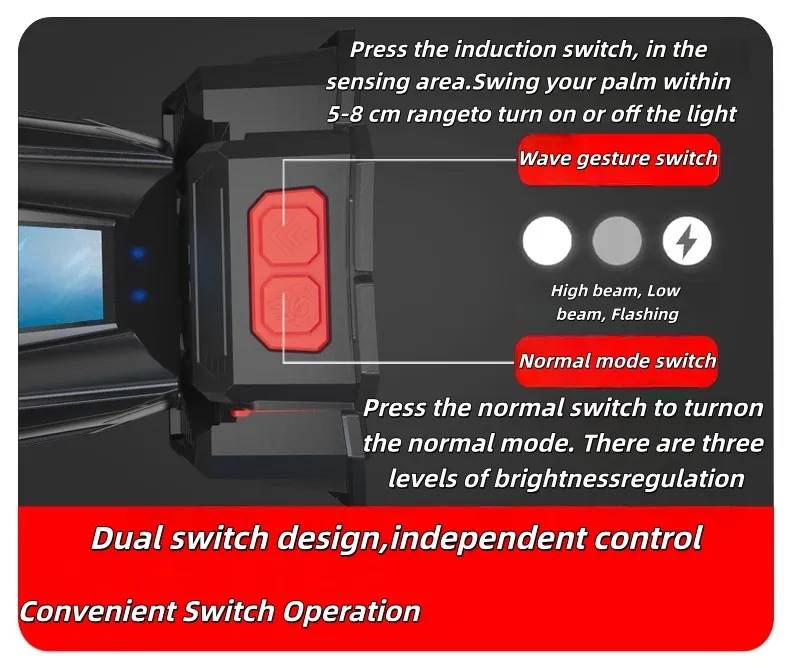 Press the induction switch, in the sensing area.Swing your palm within 5-8 cm rangeto turn on or off the light

Wave gesture switch

High beam, Low beam, Flashing

Normal mode switch

Press the normal switch to turnon the normal mode. There are three levels of brightnessregulation

Dual switch design,independent control

Convenient Switch Operation