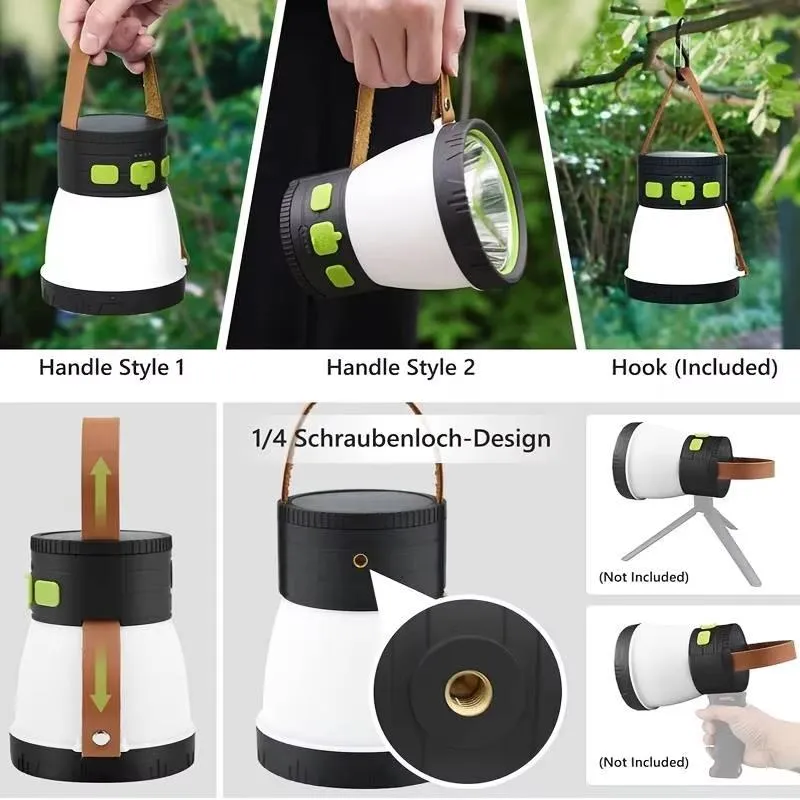 Handle Style 1

Handle Style 2

Hook (Included)

1/4 Schraubenloch-Design

(Not Included)

(Not Included)