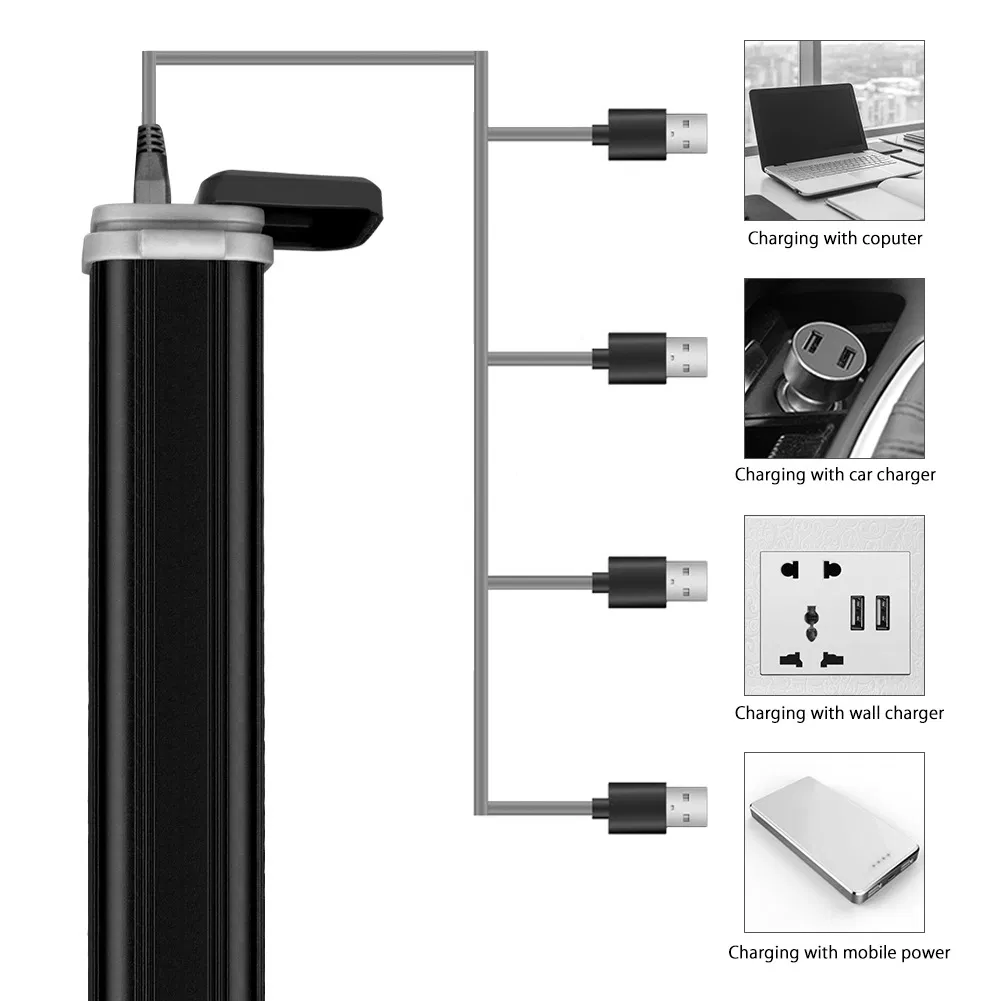 Charging with coputer

Charging with car charger

Charging with wall charger

Charging with mobile power