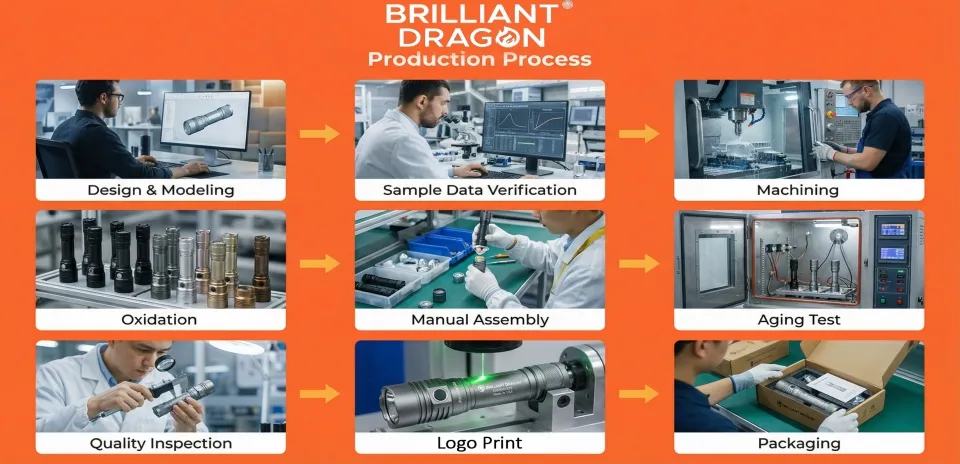 BRILLIANT® DRAGON
Production Process

Design & Modeling

Sample Data Verification

Machining

Oxidation

Manual Assembly

Aging Test

Quality Inspection

Logo Print

Packaging