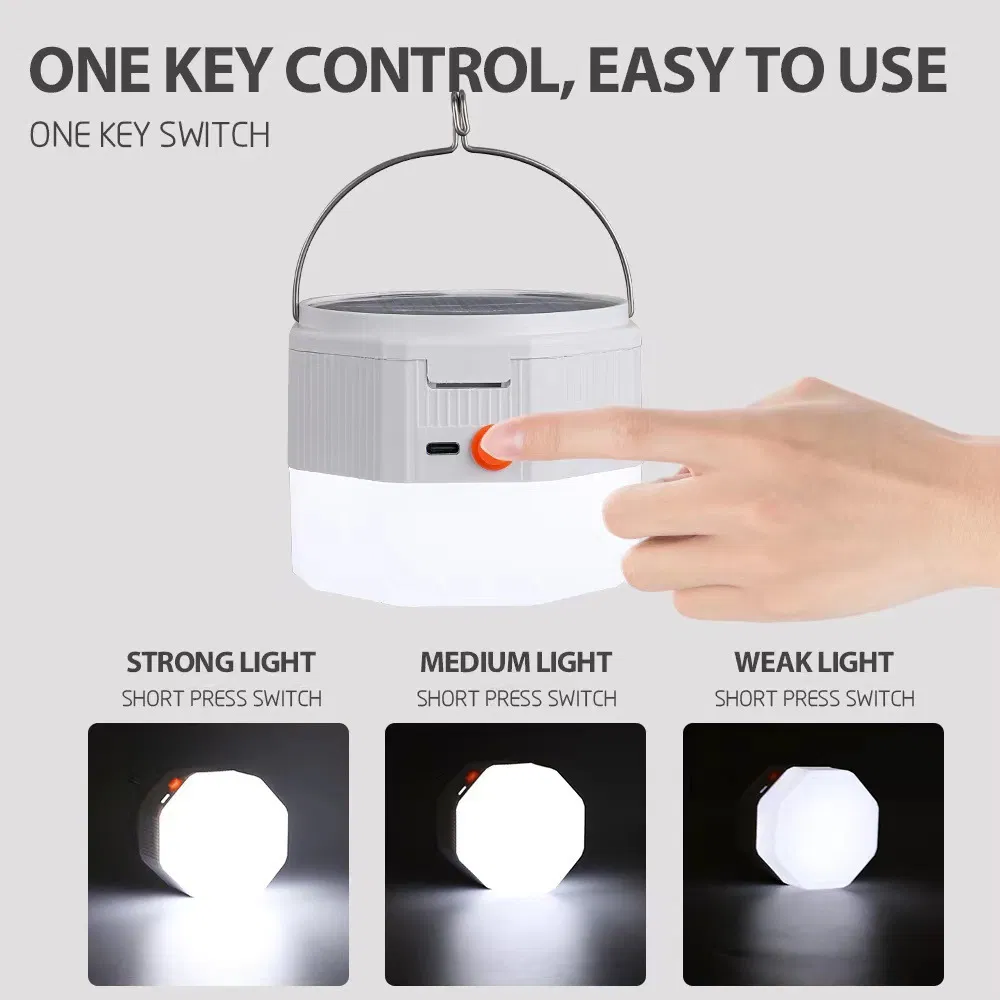 ONE KEY CONTROL, EASY TO USE
ONE KEY SWITCH

STRONG LIGHT
SHORT PRESS SWITCH

MEDIUM LIGHT
SHORT PRESS SWITCH

WEAK LIGHT
SHORT PRESS SWITCH