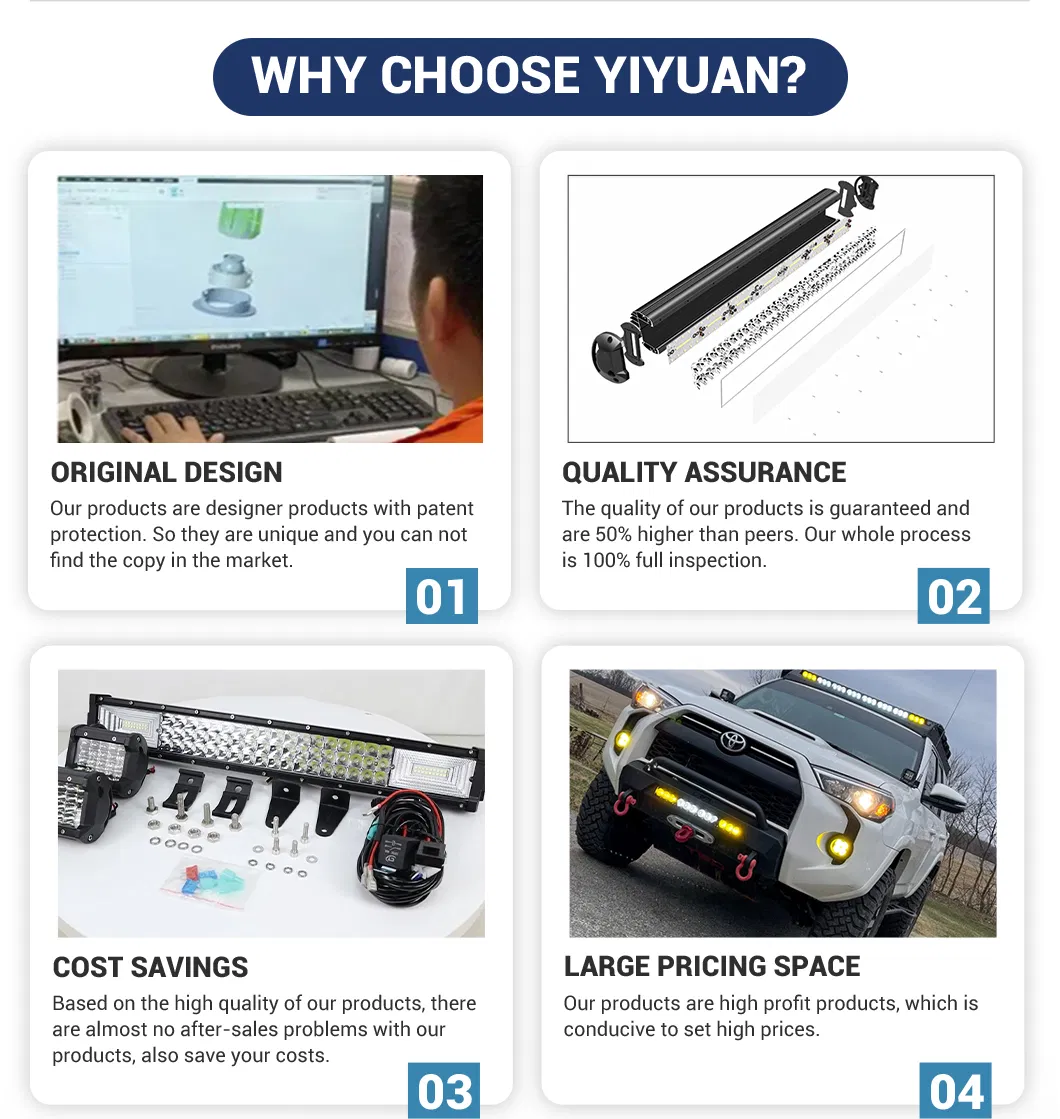 WHY CHOOSE YIYUAN?

PHILIPS

ORIGINAL DESIGN

Our products are designer products with patent protection. So they are unique and you can not find the copy in the market.

01

QUALITY ASSURANCE

The quality of our products is guaranteed and are 50% higher than peers. Our whole process is 100% full inspection.

02

COST SAVINGS

Based on the high quality of our products, there are almost no after-sales problems with our products, also save your costs.

03

LARGE PRICING SPACE

Our products are high profit products, which is conducive to set high prices.

04