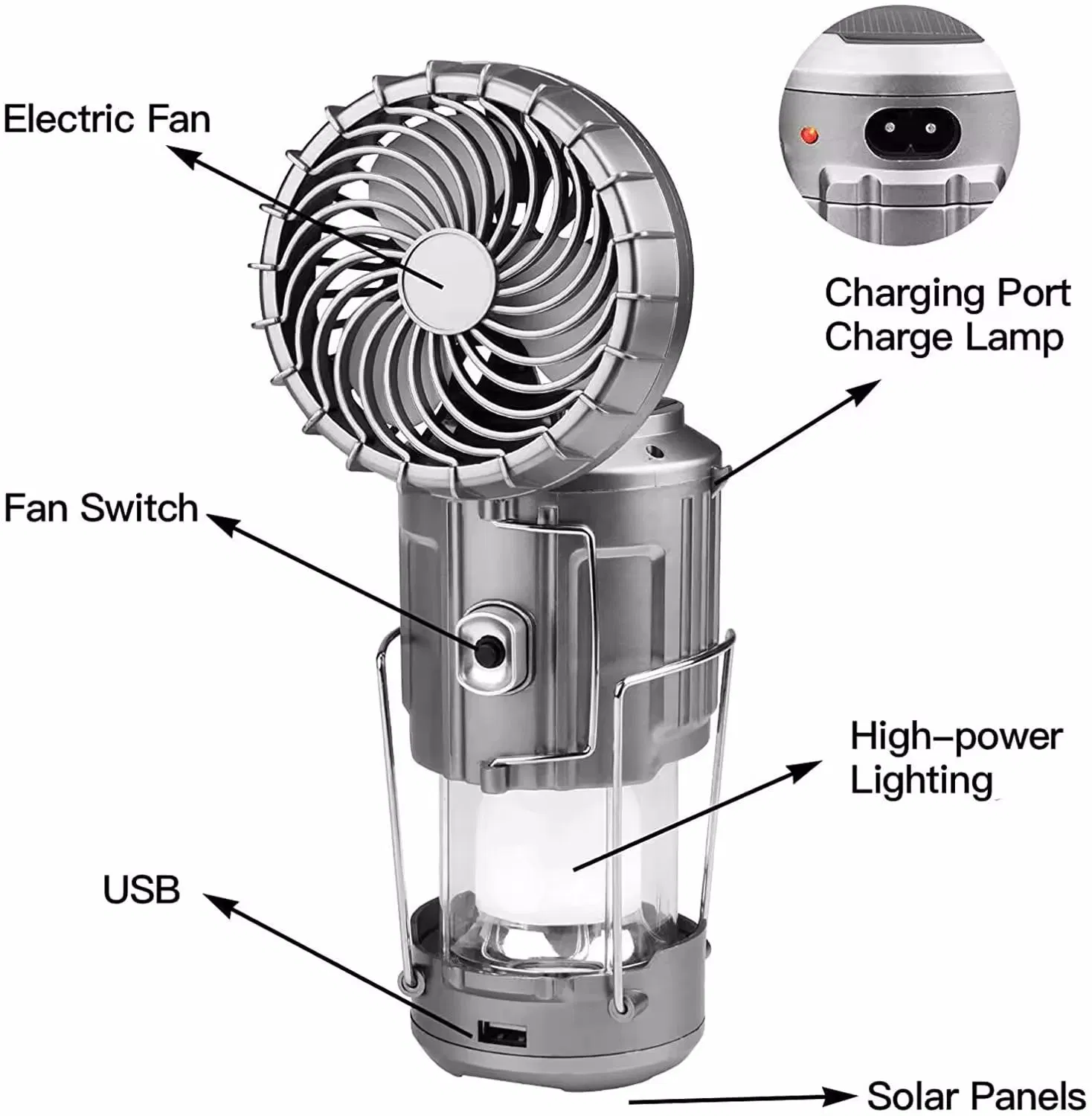 Electric Fan

Charging Port
Charge Lamp

Fan Switch

High-power
Lighting

USB

Solar Panels