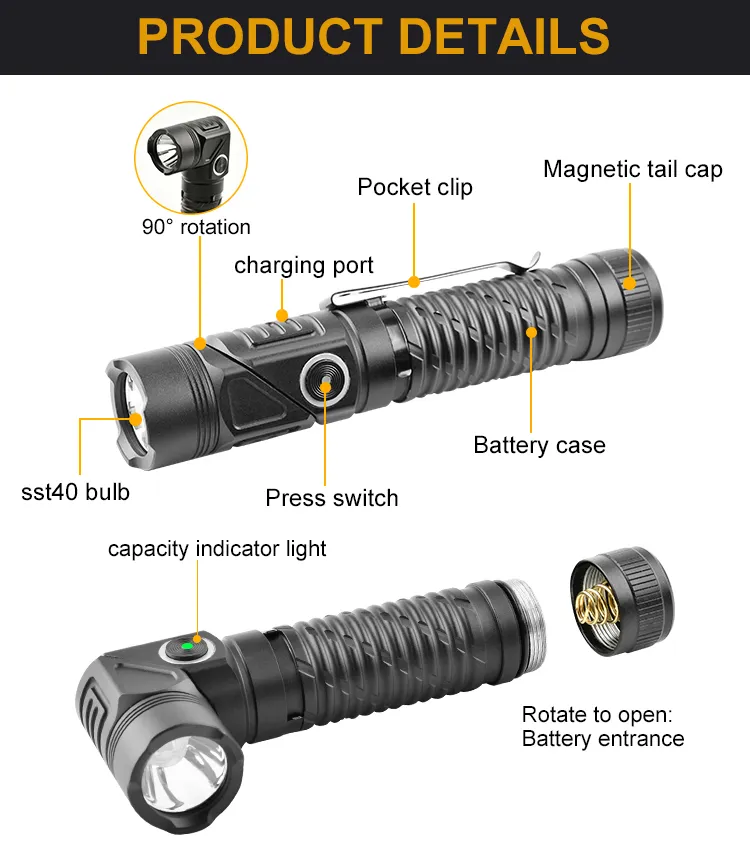 PRODUCT DETAILS

90° rotation

Pocket clip

Magnetic tail cap

charging port

Battery case

sst40 bulb

Press switch

capacity indicator light

Rotate to open:
Battery entrance