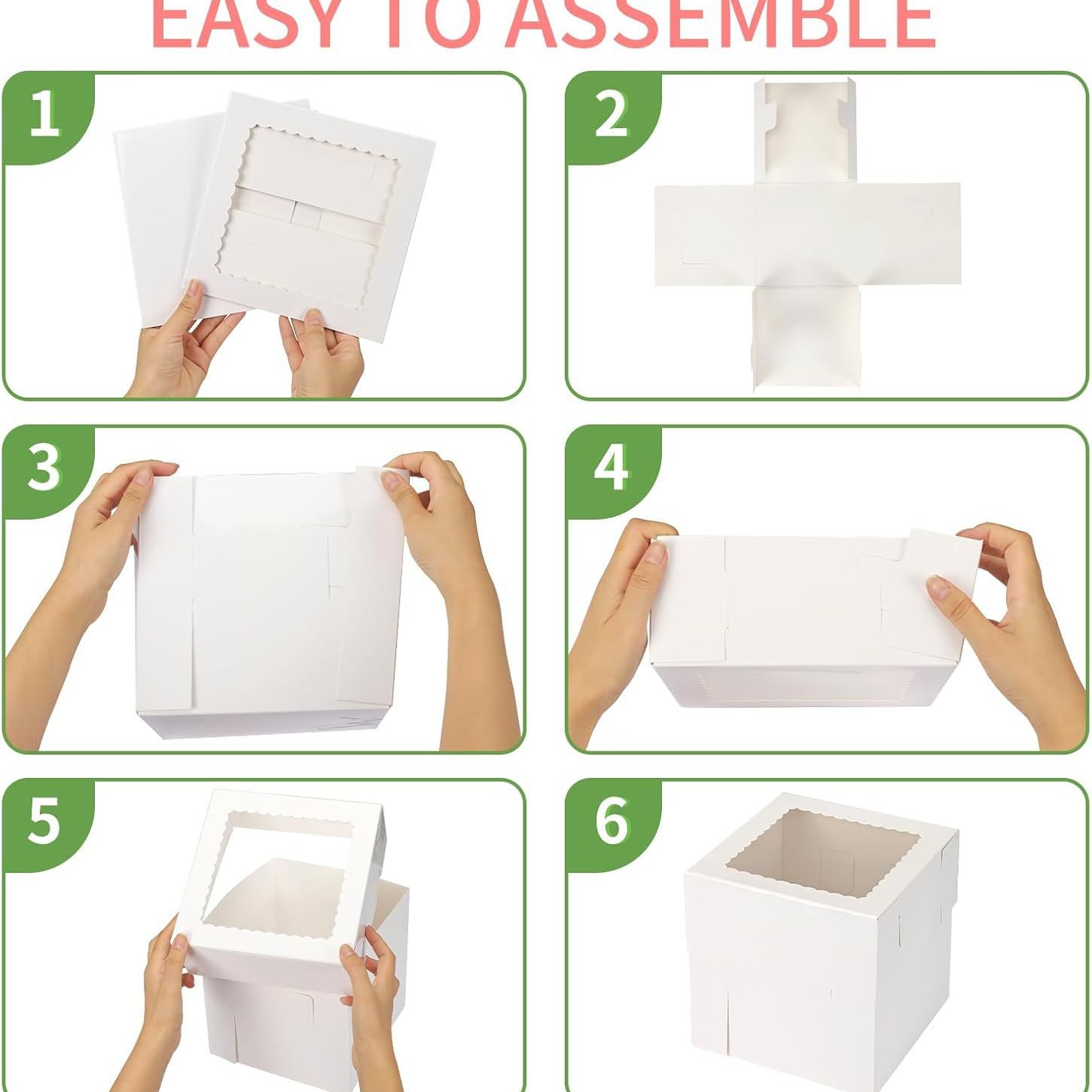 EASY TO ASSEMBLE

1

2

3

4

5

6