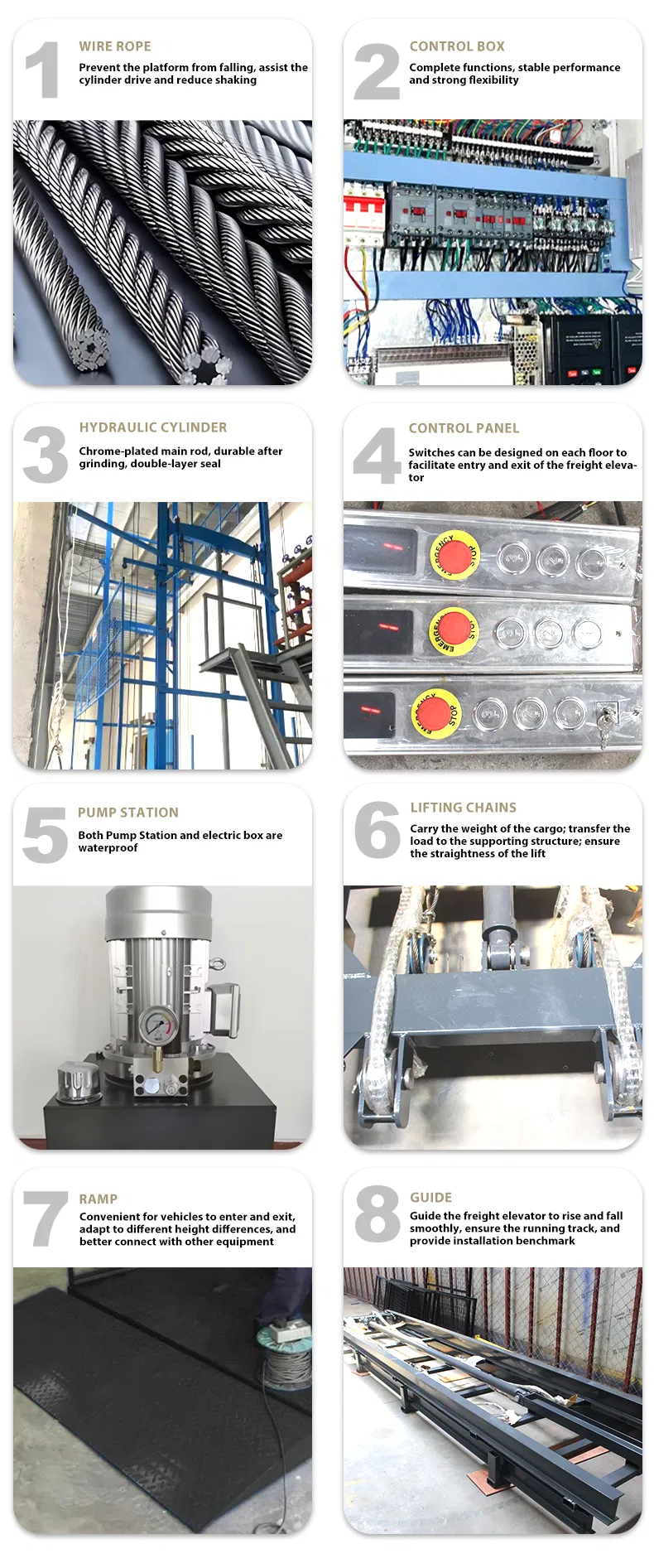 1
WIRE ROPE
Prevent the platform from falling, assist the cylinder drive and reduce shaking

2
CONTROL BOX
Complete functions, stable performance and strong flexibility

3
HYDRAULIC CYLINDER
Chrome-plated main rod, durable after grinding, double-layer seal

4
CONTROL PANEL
Switches can be designed on each floor to facilitate entry and exit of the freight elevator

EMERGENCY STOP

EMERGENCY STOP

EMERGENCY STOP

5
PUMP STATION
Both Pump Station and electric box are waterproof

6
LIFTING CHAINS
Carry the weight of the cargo; transfer the load to the supporting structure; ensure the straightness of the lift

7
RAMP
Convenient for vehicles to enter and exit, adapt to different height differences, and better connect with other equipment

8
GUIDE
Guide the freight elevator to rise and fall smoothly, ensure the running track, and provide installation benchmark