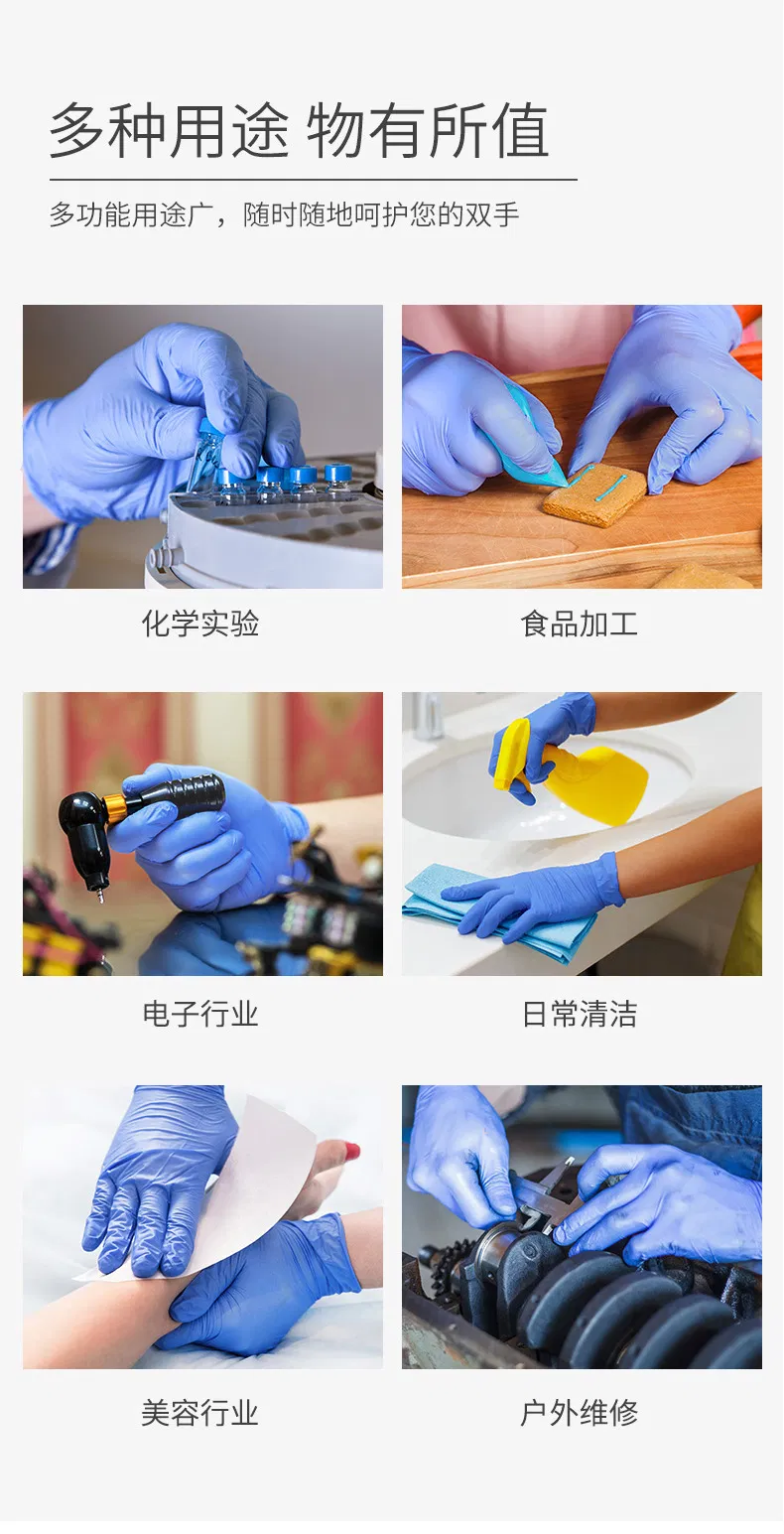 多种用途 物有所值

多功能用途广，随时随地呵护您的双手

化学实验

食品加工

电子行业

日常清洁

美容行业

户外维修