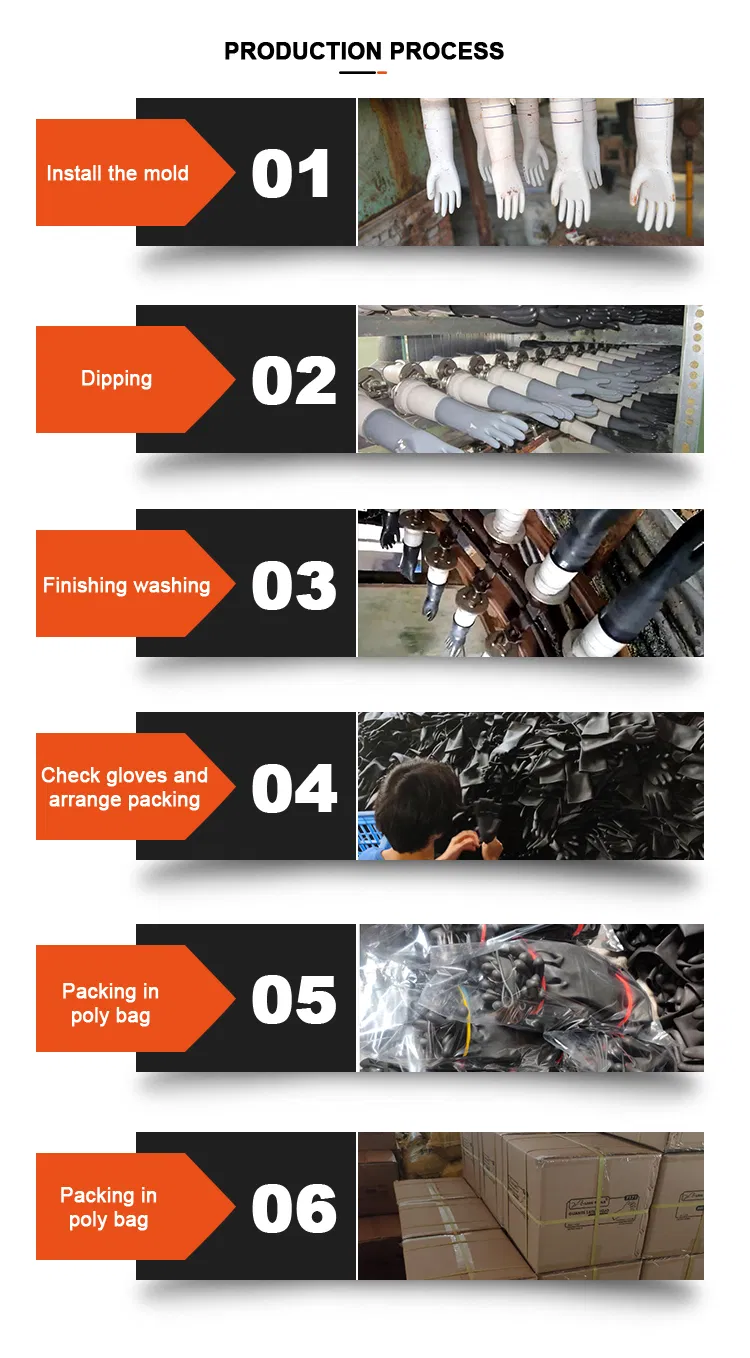 PRODUCTION PROCESS

Install the mold
01

Dipping
02

Finishing washing
03

Check gloves and arrange packing
04

Packing in poly bag
05

Packing in poly bag
06