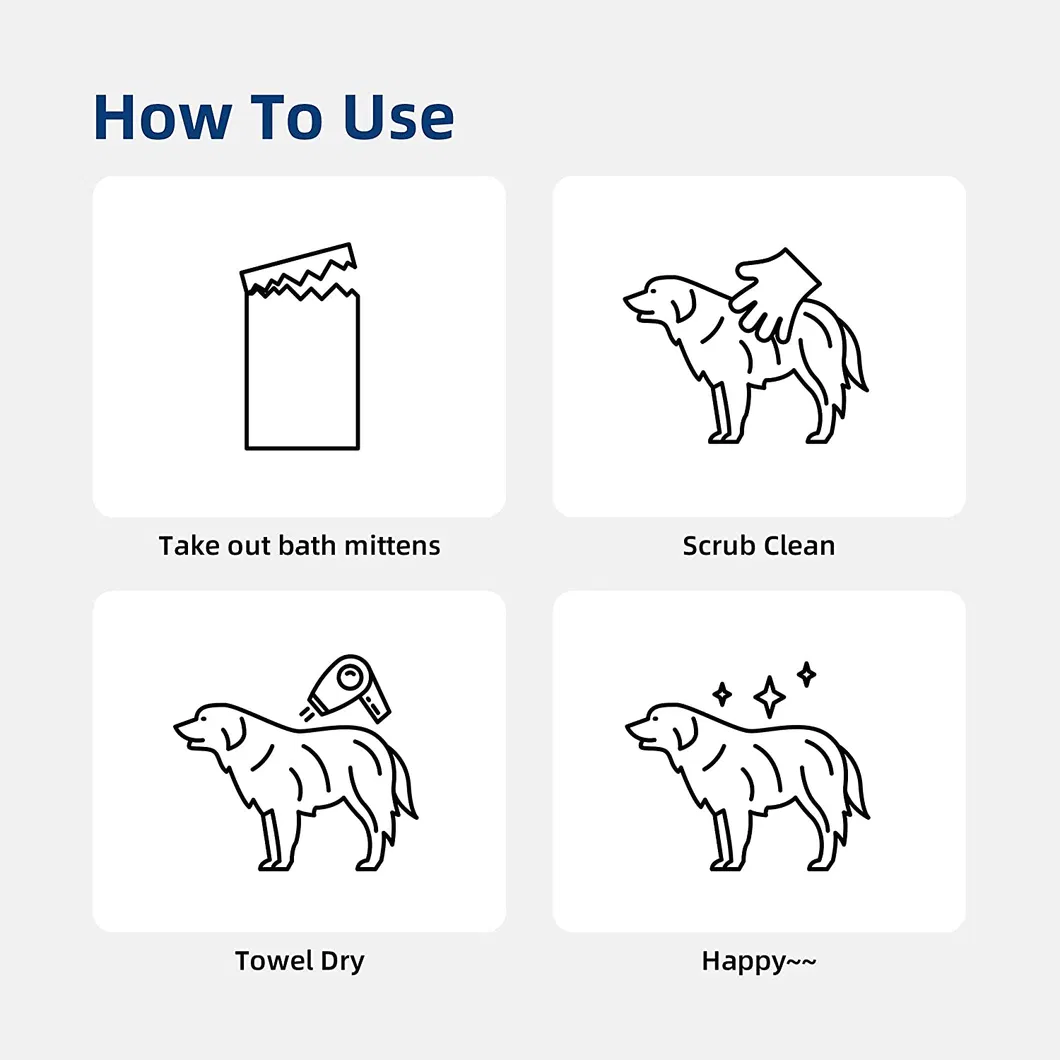 How To Use

Take out bath mittens

Scrub Clean

Towel Dry

Happy~~