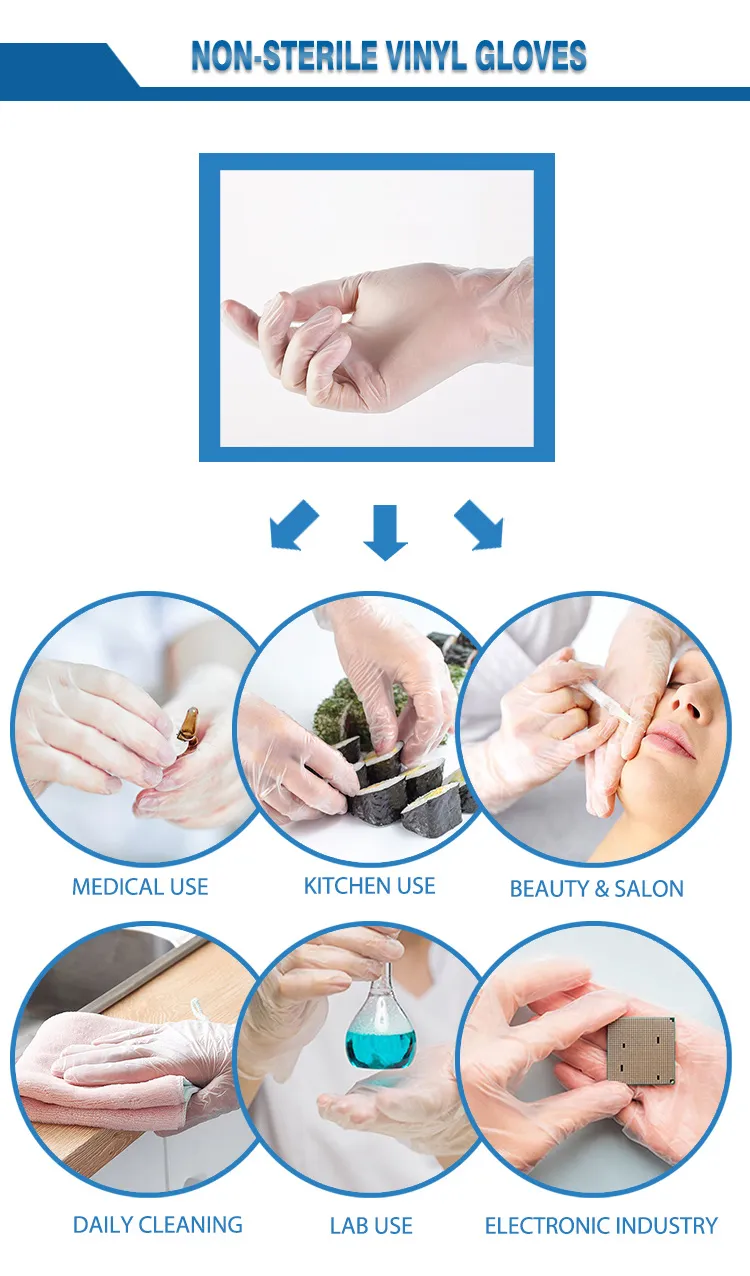 NON-STERILE VINYL GLOVES

MEDICAL USE

KITCHEN USE

BEAUTY & SALON

DAILY CLEANING

LAB USE

ELECTRONIC INDUSTRY