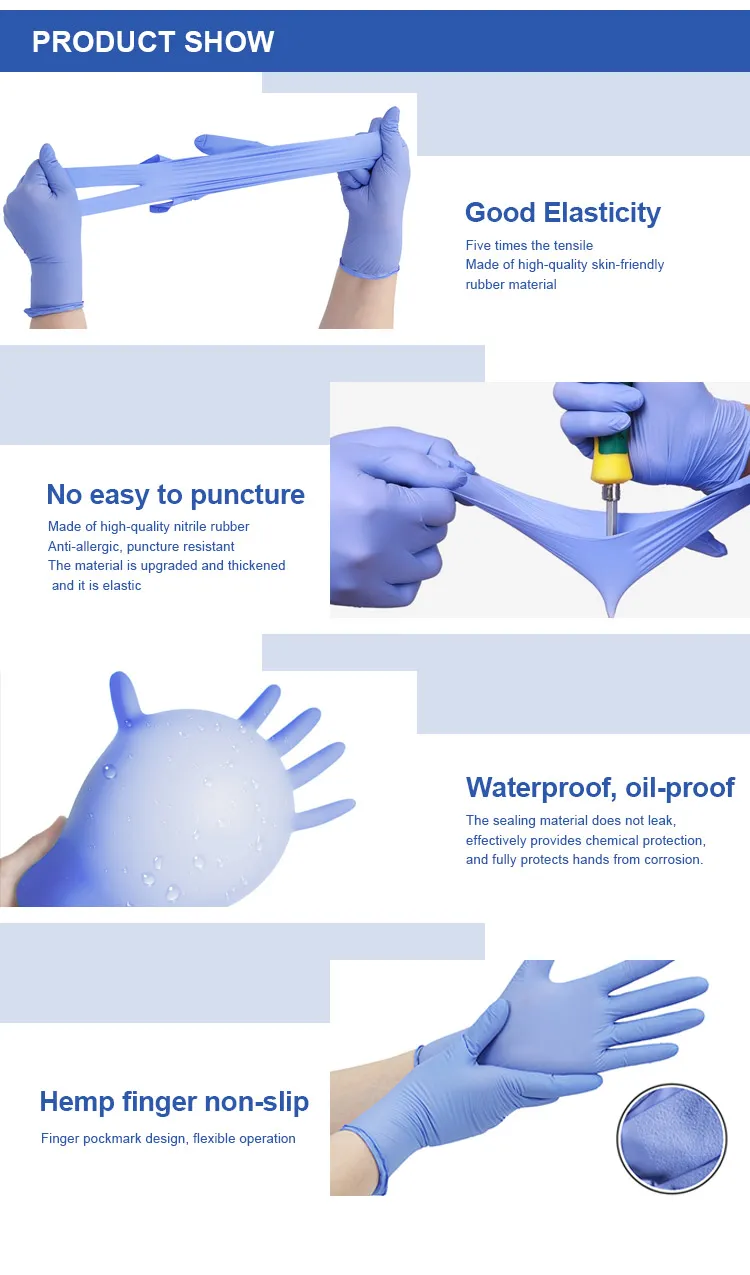 PRODUCT SHOW

Good Elasticity

Five times the tensile
Made of high-quality skin-friendly rubber material

No easy to puncture

Made of high-quality nitrile rubber
Anti-allergic, puncture resistant
The material is upgraded and thickened and it is elastic

Waterproof, oil-proof

The sealing material does not leak, effectively provides chemical protection, and fully protects hands from corrosion.

Hemp finger non-slip

Finger pockmark design, flexible operation