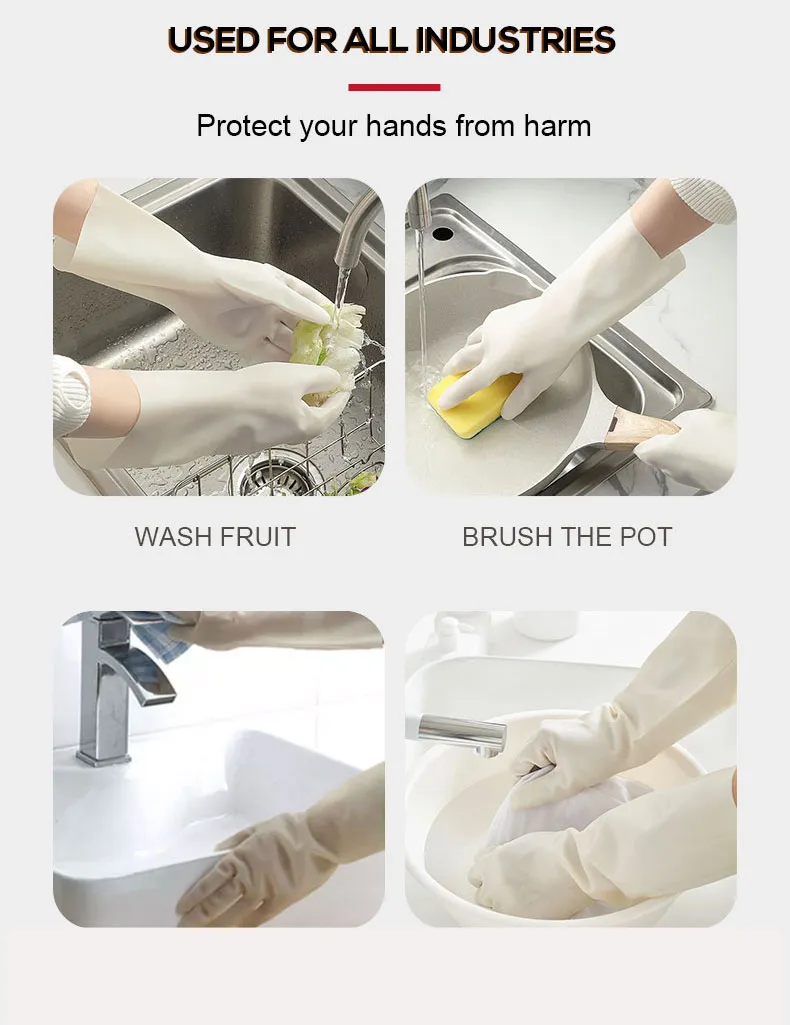 USED FOR ALL INDUSTRIES

Protect your hands from harm

WASH FRUIT

BRUSH THE POT