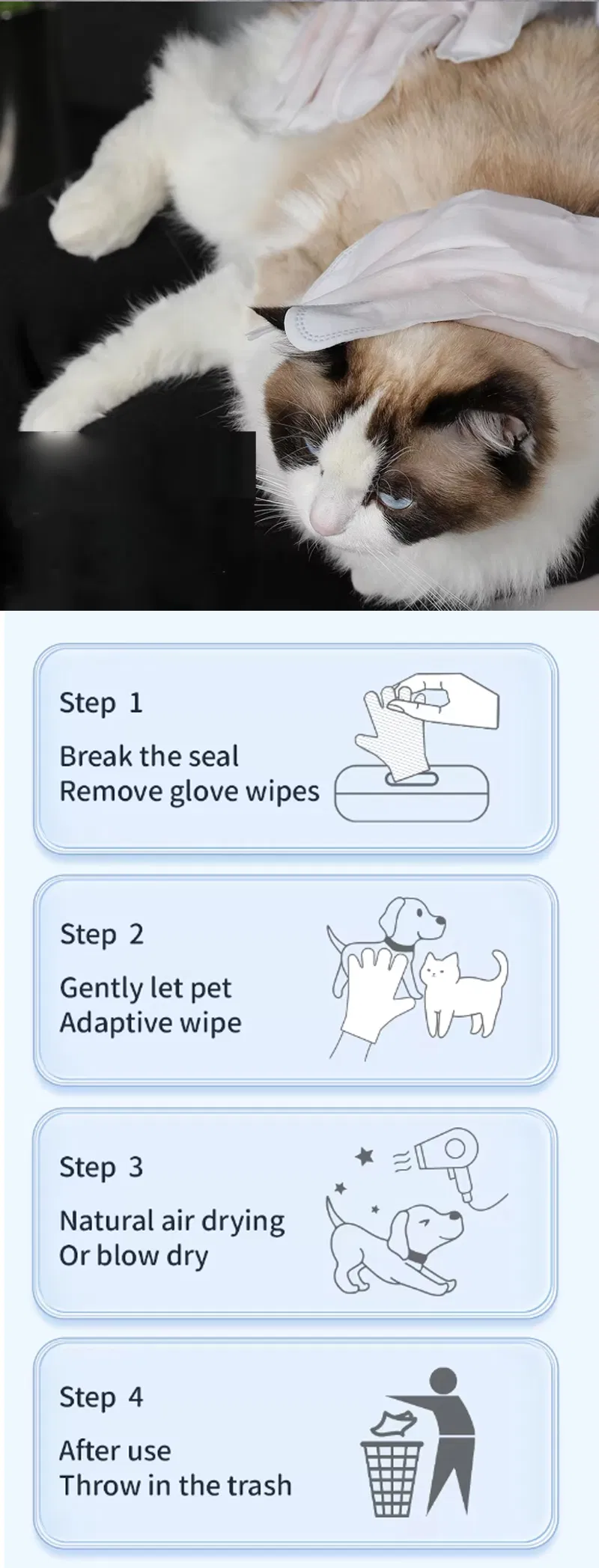 Step 1

Break the seal
Remove glove wipes

Step 2

Gently let pet
Adaptive wipe

Step 3

Natural air drying
Or blow dry

Step 4

After use
Throw in the trash