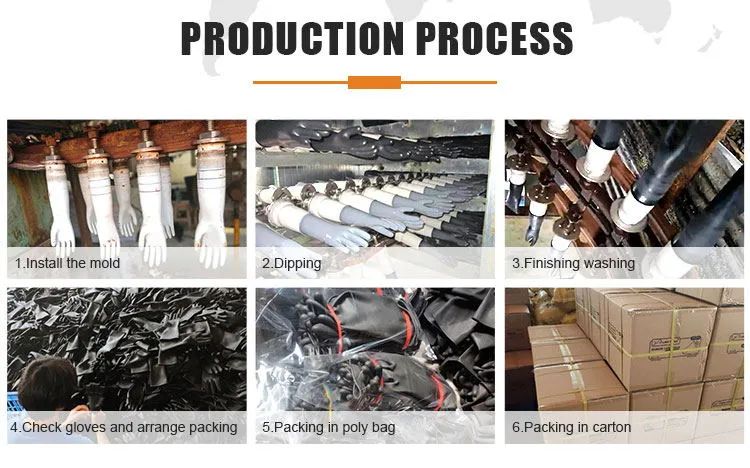 PRODUCTION PROCESS

1.Install the mold

2.Dipping

3.Finishing washing

4.Check gloves and arrange packing

5.Packing in poly bag

6.Packing in carton