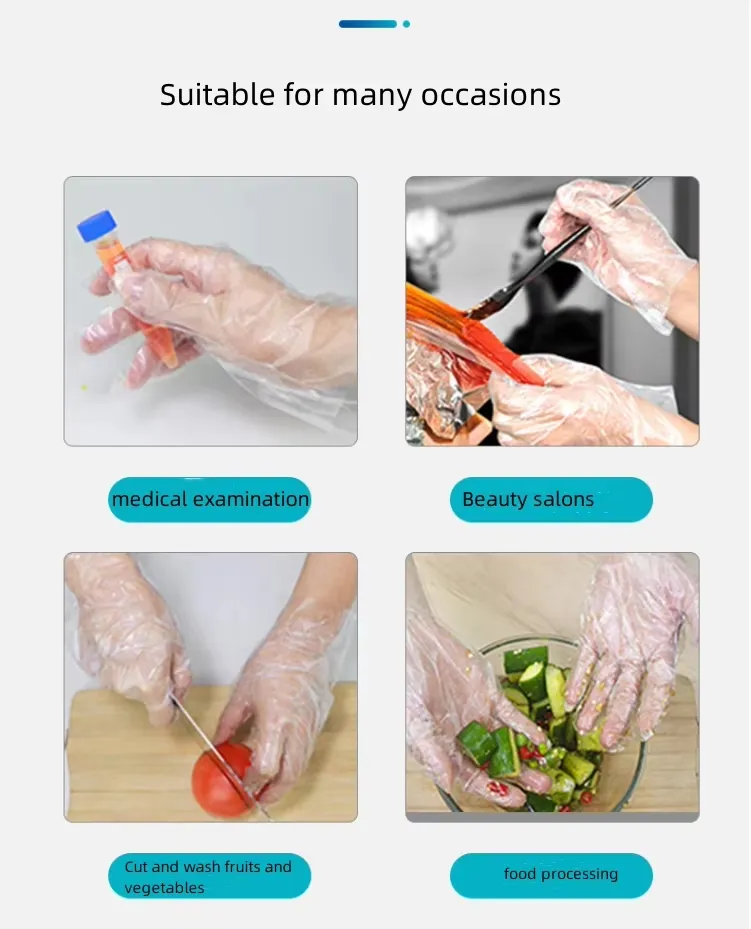 Suitable for many occasions

medical examination

Beauty salons

Cut and wash fruits and vegetables

food processing