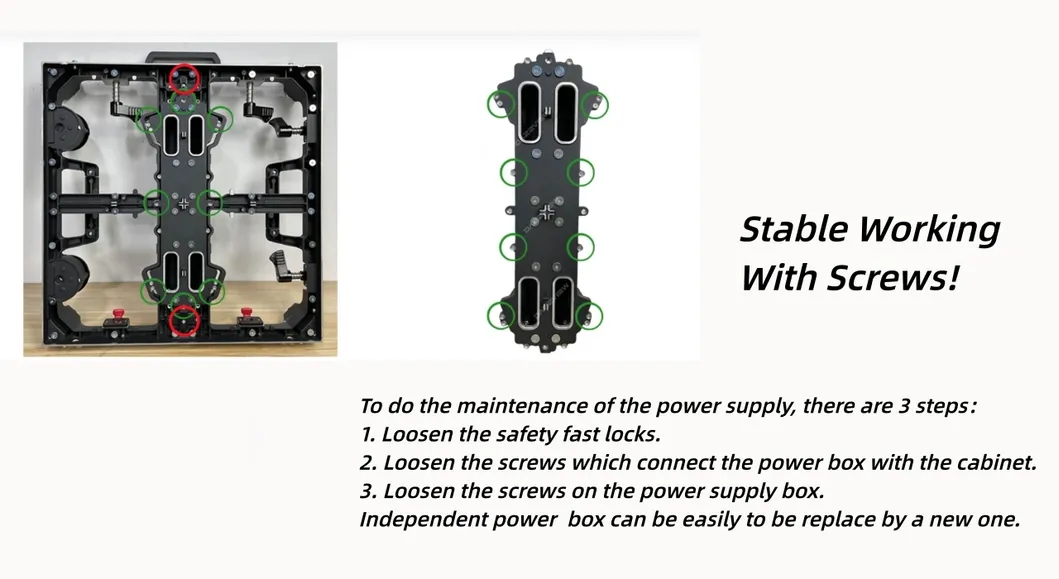 Stable Working With Screws!

To do the maintenance of the power supply, there are 3 steps:
1. Loosen the safety fast locks.
2. Loosen the screws which connect the power box with the cabinet.
3. Loosen the screws on the power supply box.
Independent power box can be easily to be replace by a new one.