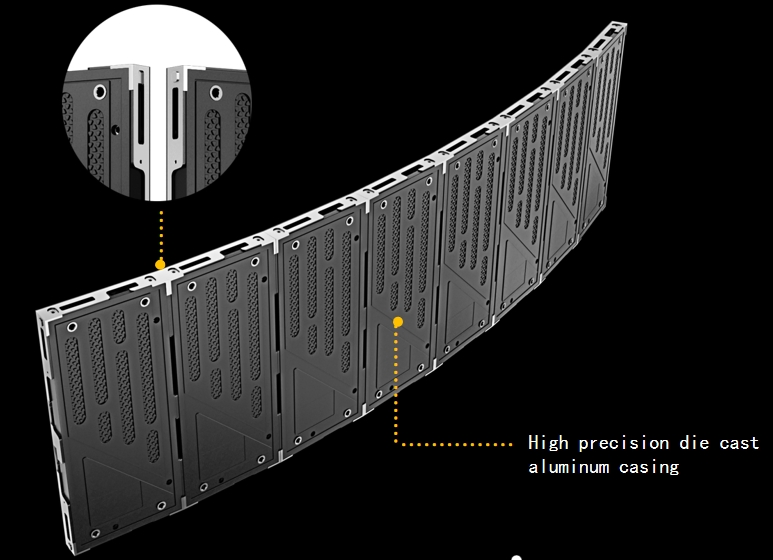 High precision die cast aluminum casing