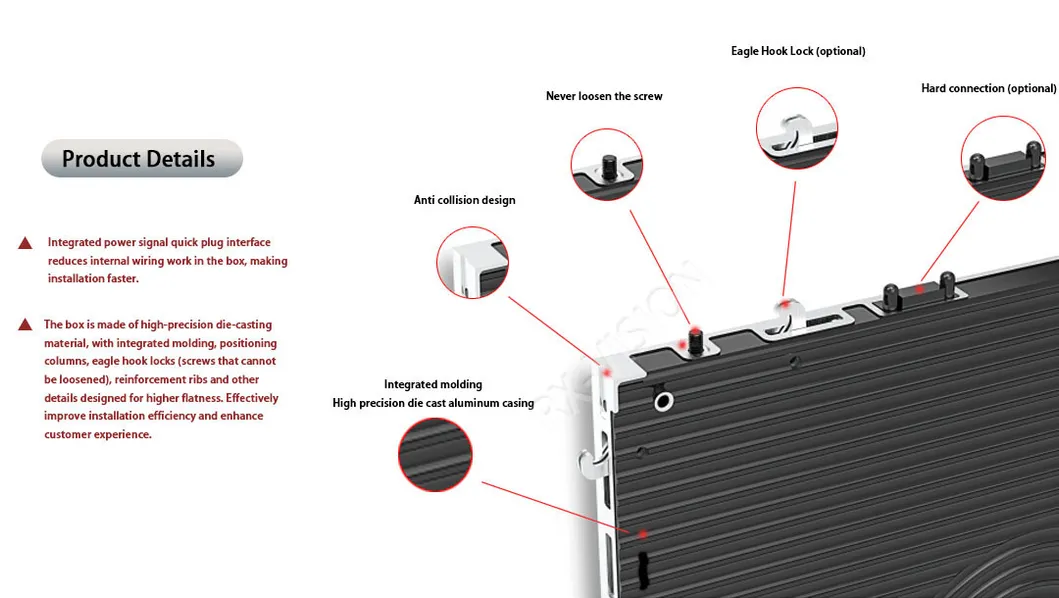 Product Details

▲ Integrated power signal quick plug interface reduces internal wiring work in the box, making installation faster.

▲ The box is made of high-precision die-casting material, with integrated molding, positioning columns, eagle hook locks (screws that cannot be loosened), reinforcement ribs and other details designed for higher flatness. Effectively improve installation efficiency and enhance customer experience.

Eagle Hook Lock (optional)

Never loosen the screw

Hard connection (optional)

Anti collision design

Integrated molding
High precision die cast aluminum casing