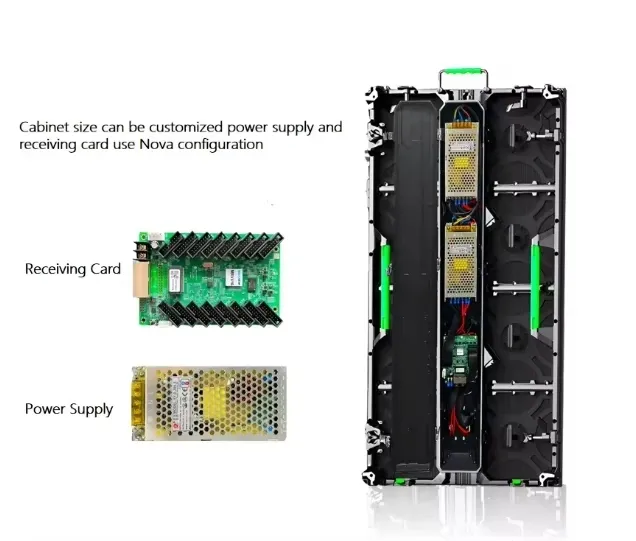 Cabinet size can be customized power supply and receiving card use Nova configuration

Receiving Card

Power Supply