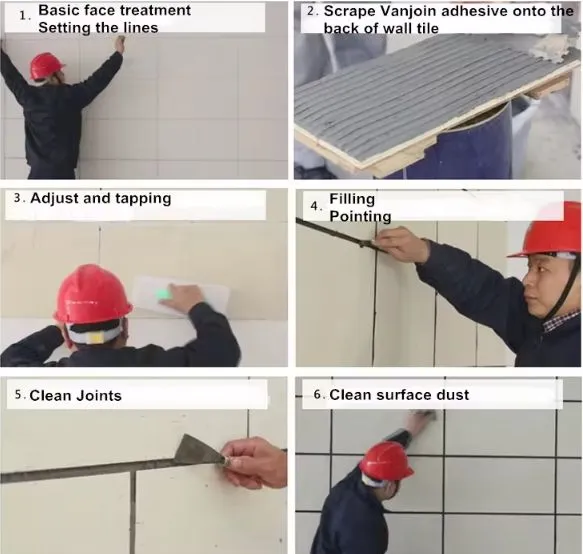 1. Basic face treatment
Setting the lines

2. Scrape Vanjoin adhesive onto the back of wall tile

3. Adjust and tapping

4. Filling
Pointing

5. Clean Joints

6. Clean surface dust