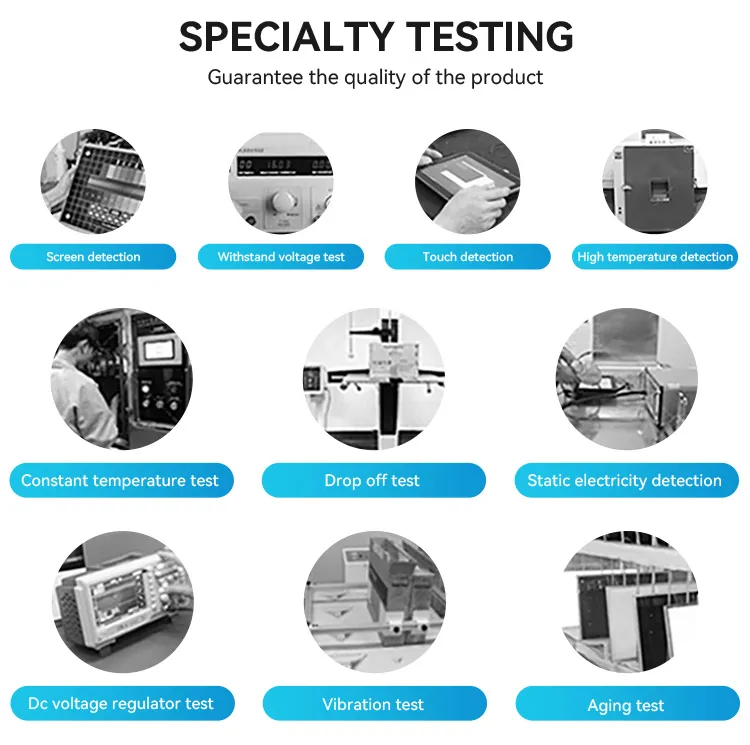 SPECIALTY TESTING

Guarantee the quality of the product

Screen detection

Withstand voltage test

Touch detection

High temperature detection

Constant temperature test

Drop off test

Static electricity detection

Dc voltage regulator test

Vibration test

Aging test