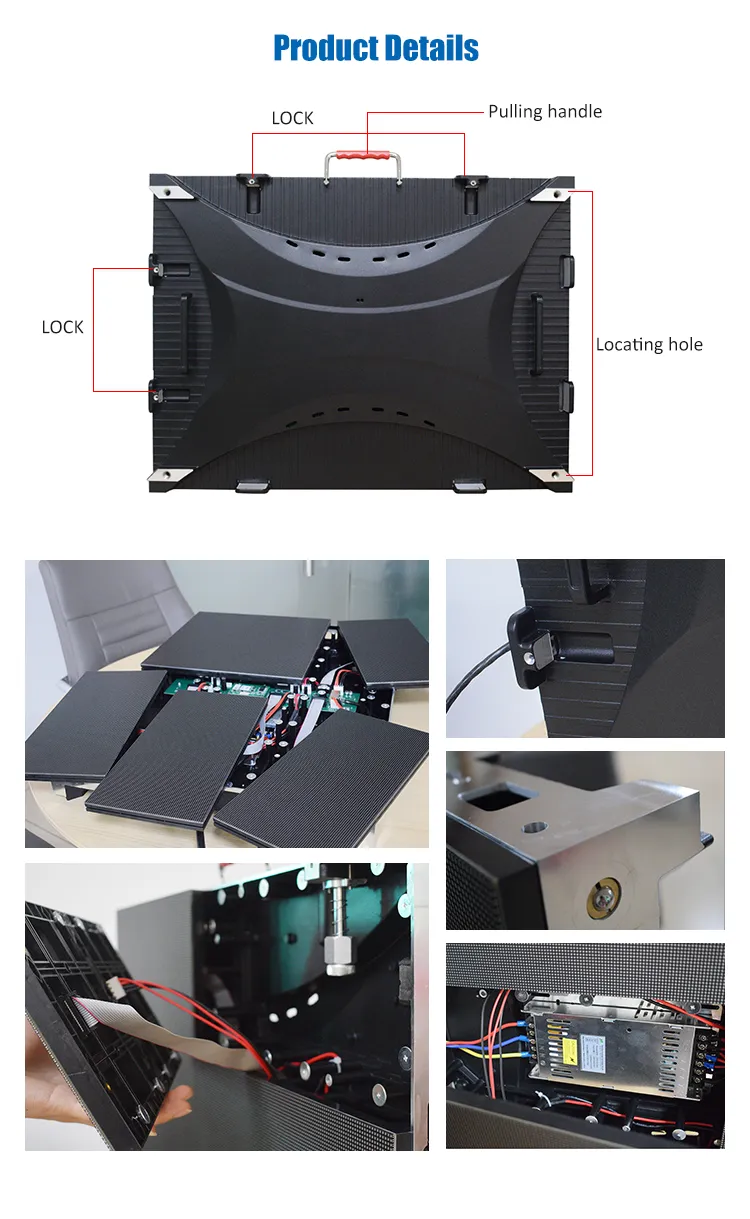 Product Details

LOCK

Pulling handle

LOCK

Locating hole