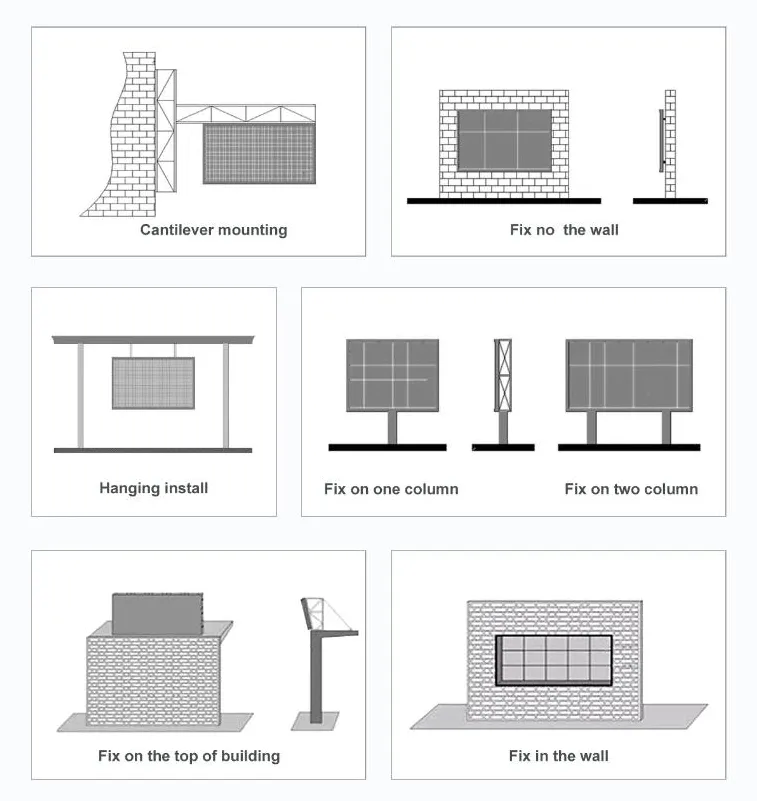 Cantilever mounting

Fix no  the wall

Hanging install

Fix on one column

Fix on two column

Fix on the top of building

Fix in the wall