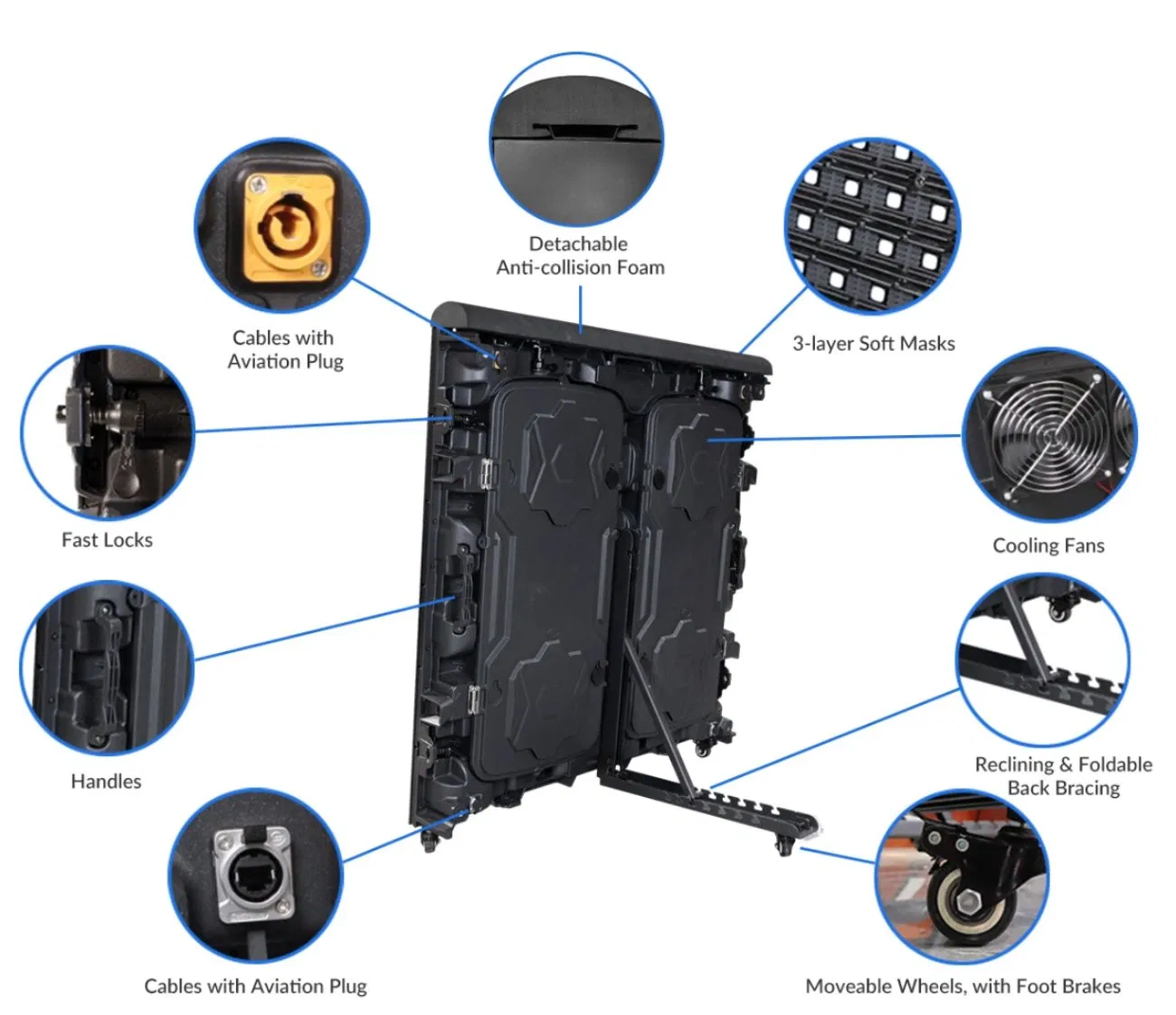 Detachable
Anti-collision Foam

Cables with
Aviation Plug

3-layer Soft Masks

Fast Locks

Cooling Fans

Handles

Reclining & Foldable
Back Bracing

Cables with Aviation Plug

Moveable Wheels, with Foot Brakes