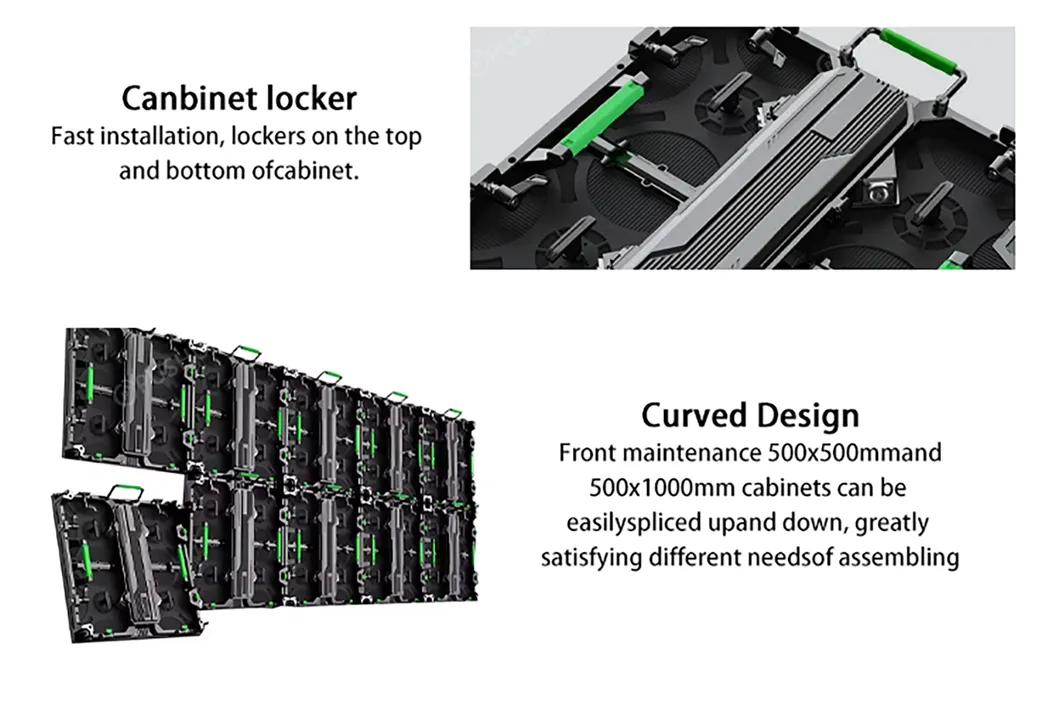 Canbinet locker
Fast installation, lockers on the top and bottom ofcabinet.

Curved Design
Front maintenance 500x500mmand 500x1000mm cabinets can be easilyspliced upand down, greatly satisfying different needsof assembling