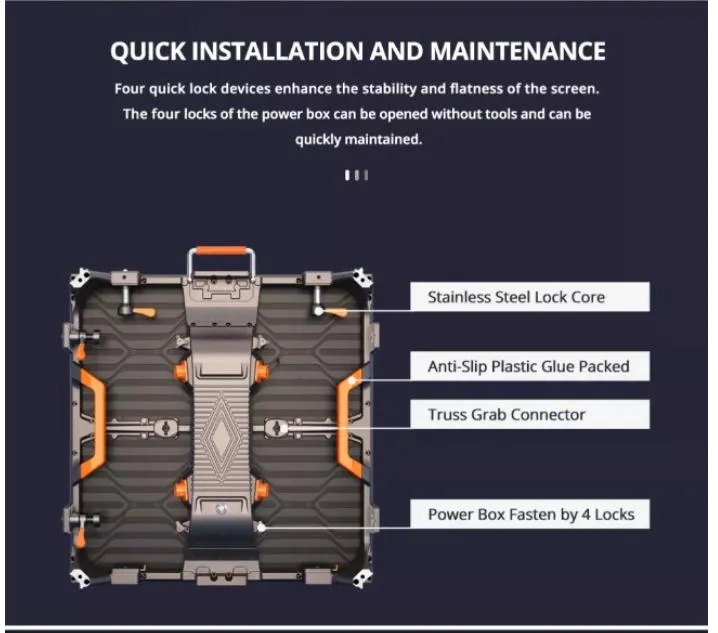 QUICK INSTALLATION AND MAINTENANCE

Four quick lock devices enhance the stability and flatness of the screen. The four locks of the power box can be opened without tools and can be quickly maintained.

Stainless Steel Lock Core

Anti-Slip Plastic Glue Packed

Truss Grab Connector

Power Box Fasten by 4 Locks